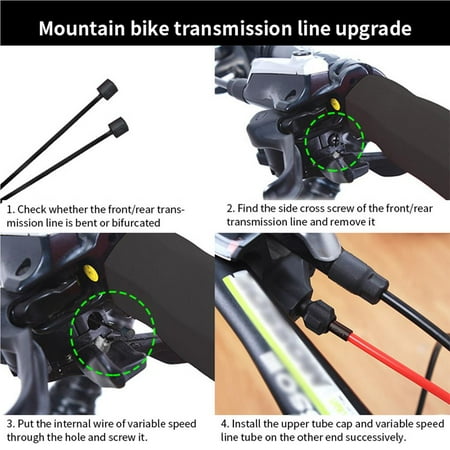 Mountain bike transmission line upgrade

1. Check whether the front/rear transmission line is bent or bifurcated

2. Find the side cross screw of the front/rear transmission line and remove it

3. Put the internal wire of variable speed through the hole and screw it.

4. Install the upper tube cap and variable speed line tube on the other end successively.