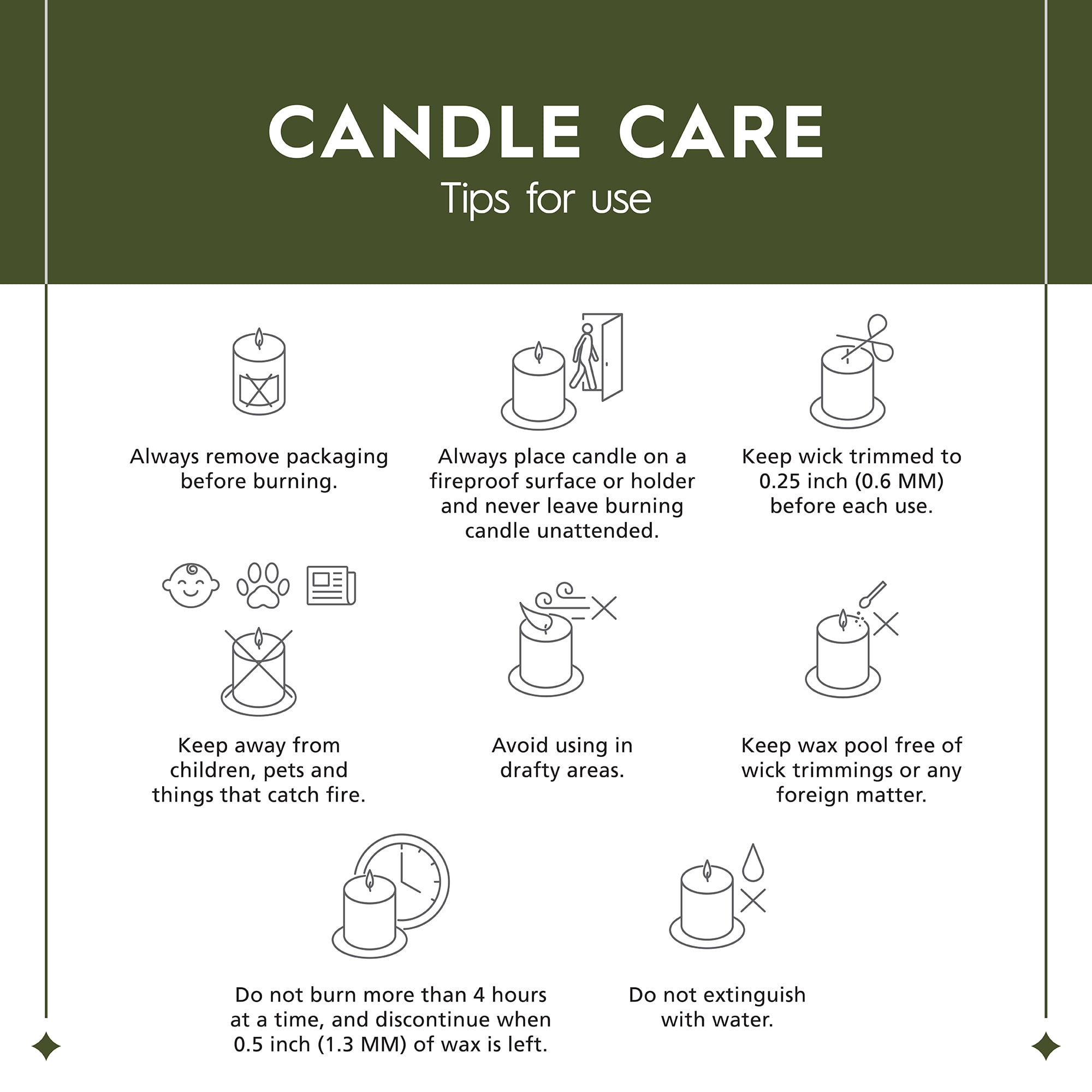 CANDLE CARE
Tips for use

Always remove packaging before burning.

Always place candle on a fireproof surface or holder and never leave burning candle unattended.

Keep wick trimmed to 0.25 inch (0.6 MM) before each use.

Keep away from children, pets and things that catch fire.

Avoid using in drafty areas.

Keep wax pool free of wick trimmings or any foreign matter.

Do not burn more than 4 hours at a time, and discontinue when 0.5 inch (1.3 MM) of wax is left.

Do not extinguish with water.