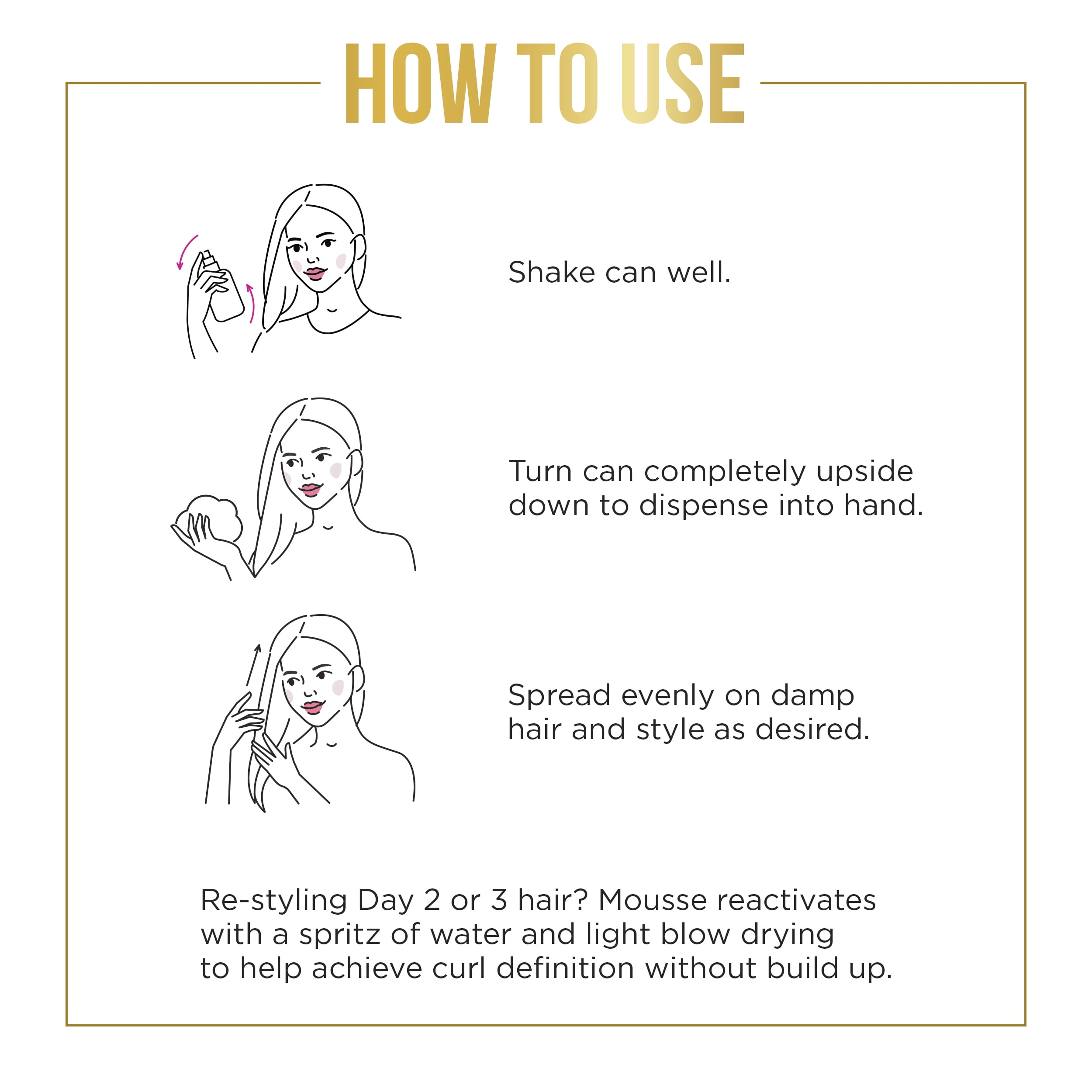 HOW TO USE

Shake can well.

Turn can completely upside down to dispense into hand.

Spread evenly on damp hair and style as desired.

Re-styling Day 2 or 3 hair? Mousse reactivates with a spritz of water and light blow drying to help achieve curl definition without build up.