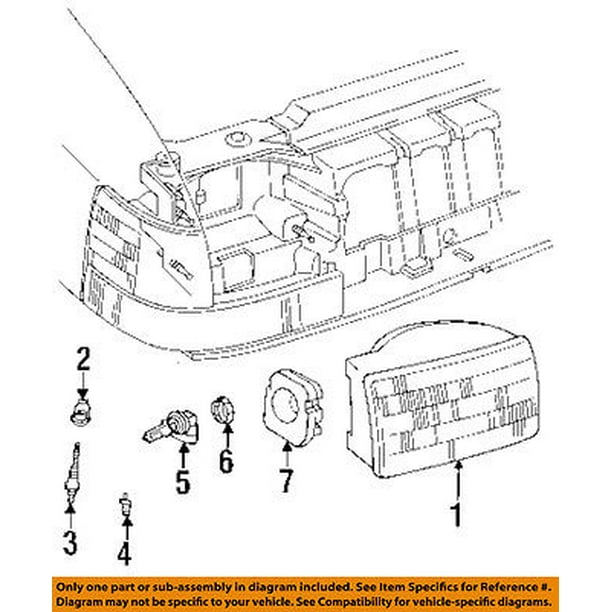 2

5

6

7

1

3

4

Only one part or sub-assembly in diagram included. See Item Specifics for Reference #. Diagram may not be specific to your vehicle. See Compatibility for vehicle-specific diagrams.