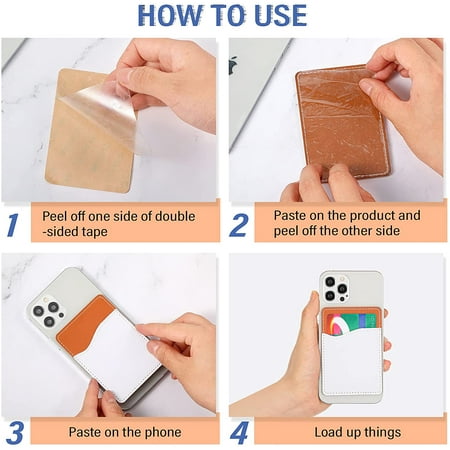 HOW TO USE

1 Peel off one side of double -sided tape

2 Paste on the product and peel off the other side

3 Paste on the phone

4 Load up things