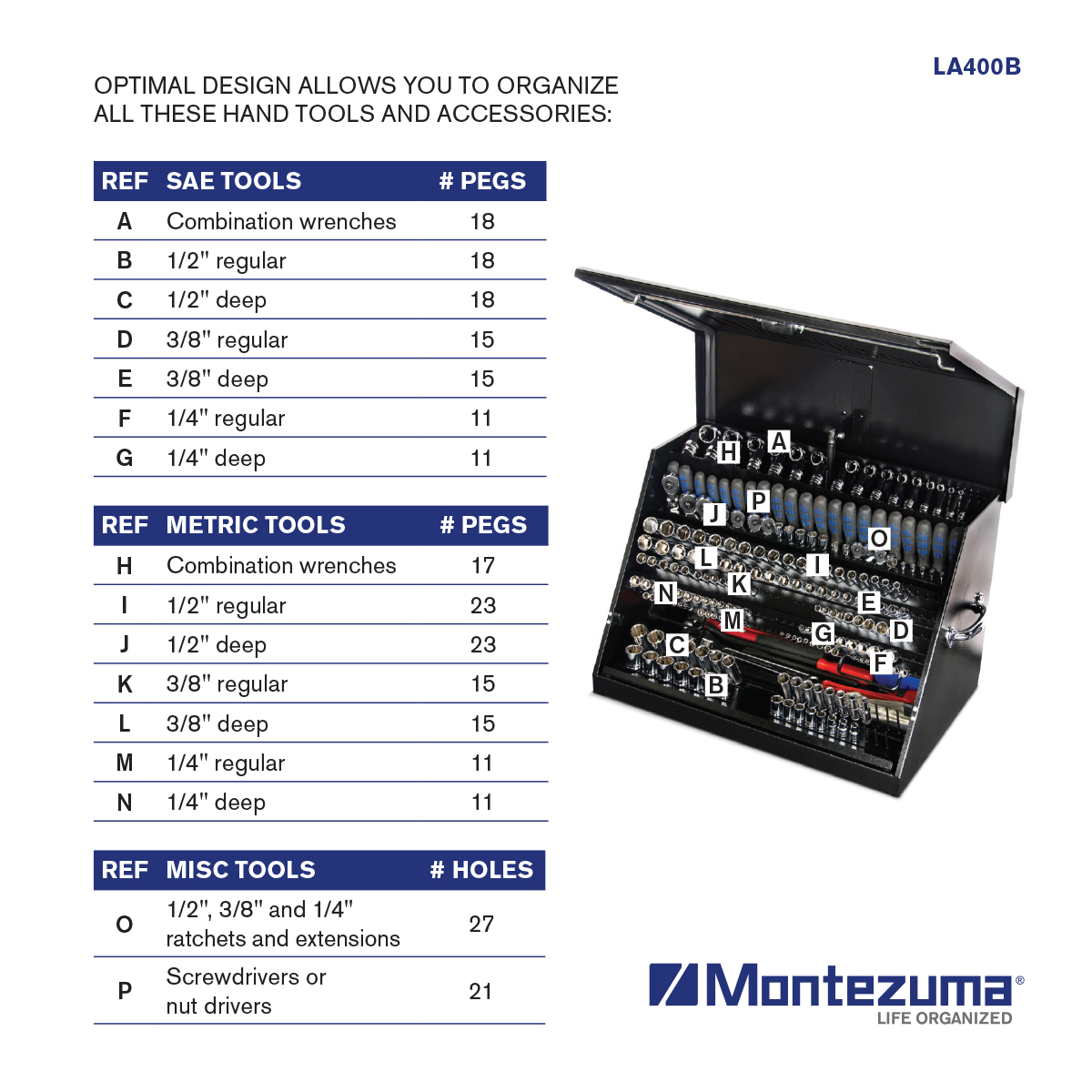 LA400B

OPTIMAL DESIGN ALLOWS YOU TO ORGANIZE ALL THESE HAND TOOLS AND ACCESSORIES:

| REF | SAE TOOLS | # PEGS |
|---|---|---|
| A | Combination wrenches | 18 |
| B | 1/2" regular | 18 |
| C | 1/2" deep | 18 |
| D | 3/8" regular | 15 |
| E | 3/8" deep | 15 |
| F | 1/4" regular | 11 |
| G | 1/4" deep | 11 |

| REF | METRIC TOOLS | # PEGS |
|---|---|---|
| H | Combination wrenches | 17 |
| I | 1/2" regular | 23 |
| J | 1/2" deep | 23 |
| K | 3/8" regular | 15 |
| L | 3/8" deep | 15 |
| M | 1/4" regular | 11 |
| N | 1/4" deep | 11 |

| REF | MISC TOOLS | # HOLES |
|---|---|---|
| O | 1/2", 3/8" and 1/4" ratchets and extensions | 27 |
| P | Screwdrivers or nut drivers | 21 |

H A J P O L I K N E M G D C F B

Montezuma®
LIFE ORGANIZED