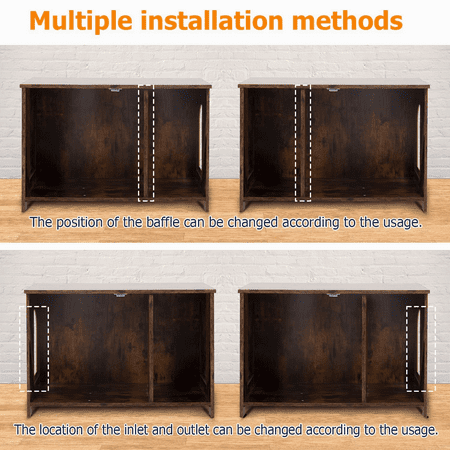 Multiple installation methods

The position of the baffle can be changed according to the usage.

The location of the inlet and outlet can be changed according to the usage.