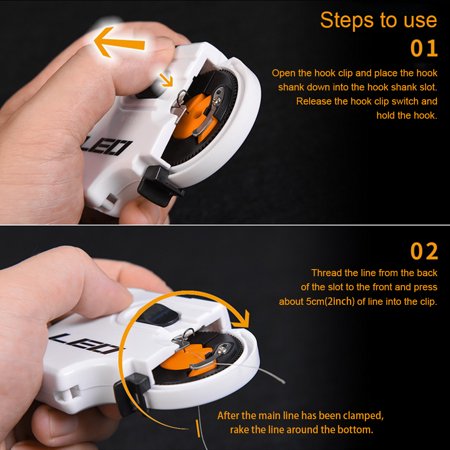 Steps to use
01
Open the hook clip and place the hook shank down into the hook shank slot. Release the hook clip switch and hold the hook.

LEO

02
Thread the line from the back of the slot to the front and press about 5cm(2inch) of line into the clip.

LEO

After the main line has been clamped, rake the line around the bottom.