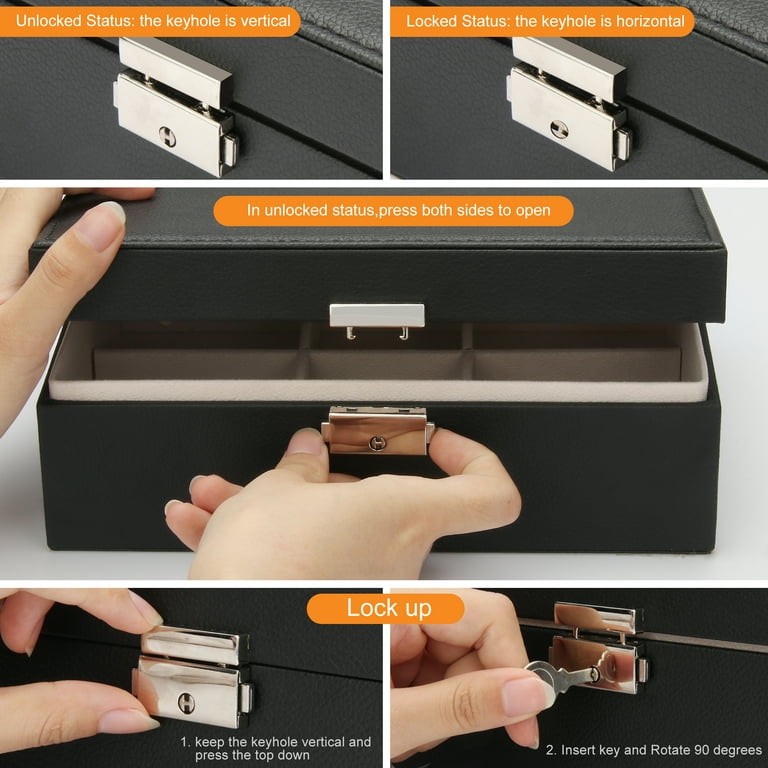 Unlocked Status: the keyhole is vertical

Locked Status: the keyhole is horizontal

In unlocked status,press both sides to open

Lock up

1. keep the keyhole vertical and press the top down

2. Insert key and Rotate 90 degrees