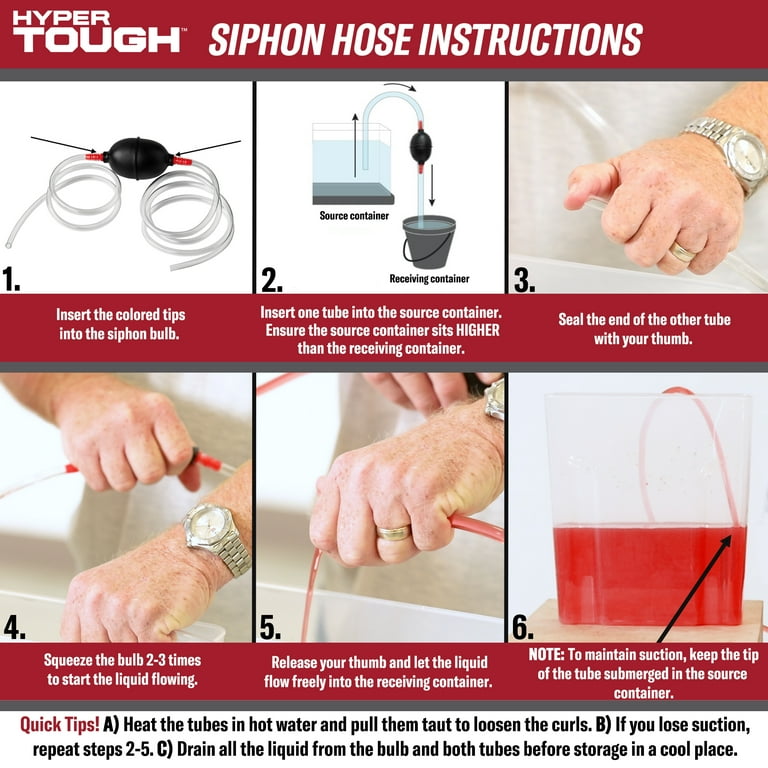 HYPER TOUGH™ SIPHON HOSE INSTRUCTIONS

1.

Insert the colored tips into the siphon bulb.

Source container

Receiving container

2.

Insert one tube into the source container. Ensure the source container sits HIGHER than the receiving container.

3.

Seal the end of the other tube with your thumb.

4.

Squeeze the bulb 2-3 times to start the liquid flowing.

5.

Release your thumb and let the liquid flow freely into the receiving container.

6.

NOTE: To maintain suction, keep the tip of the tube submerged in the source container.

Quick Tips! A) Heat the tubes in hot water and pull them taut to loosen the curls. B) If you lose suction, repeat steps 2-5. C) Drain all the liquid from the bulb and both tubes before storage in a cool place.