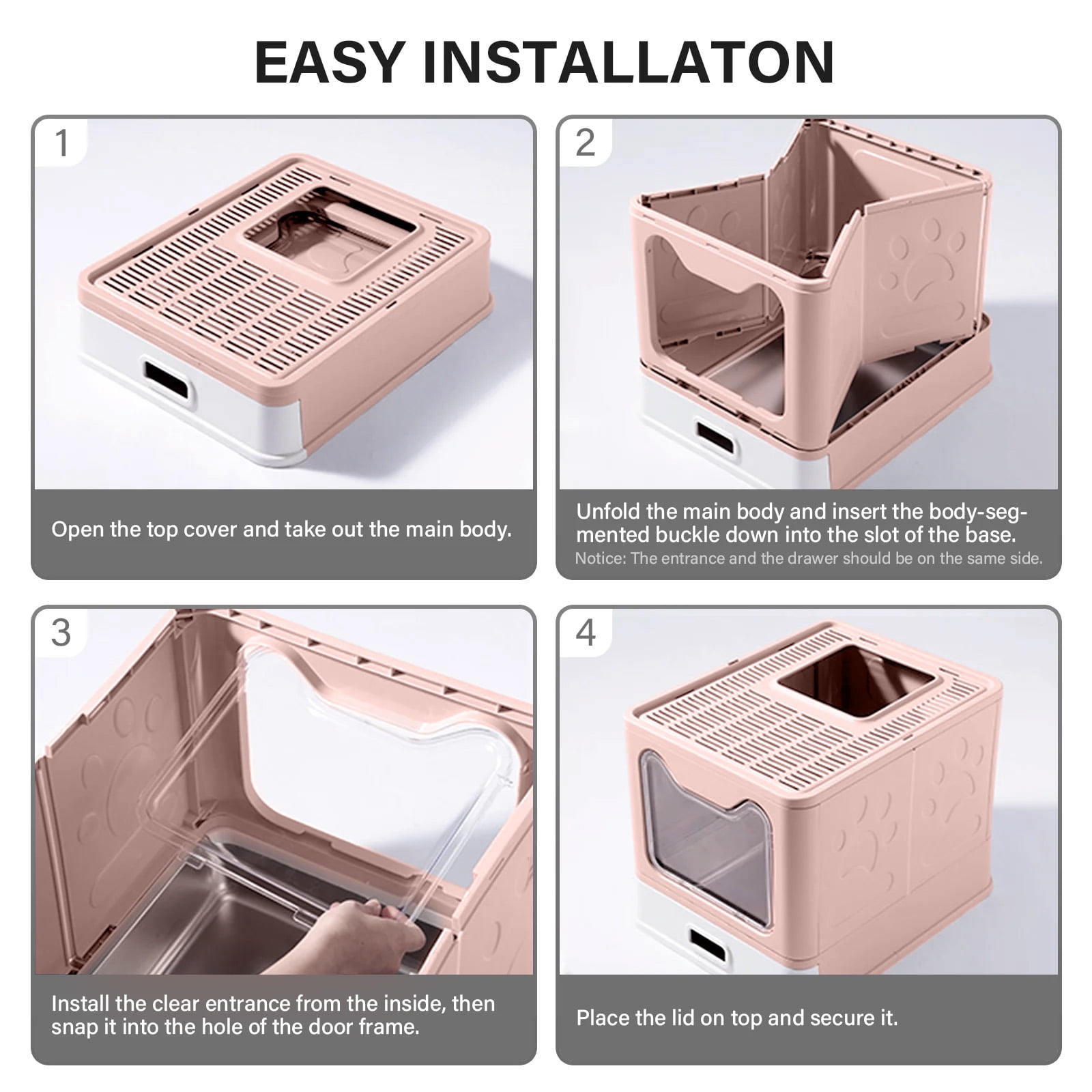 EASY INSTALLATON

1

Open the top cover and take out the main body.

2

Unfold the main body and insert the body-segmented buckle down into the slot of the base.
Notice: The entrance and the drawer should be on the same side.

3

Install the clear entrance from the inside, then snap it into the hole of the door frame.

4

Place the lid on top and secure it.