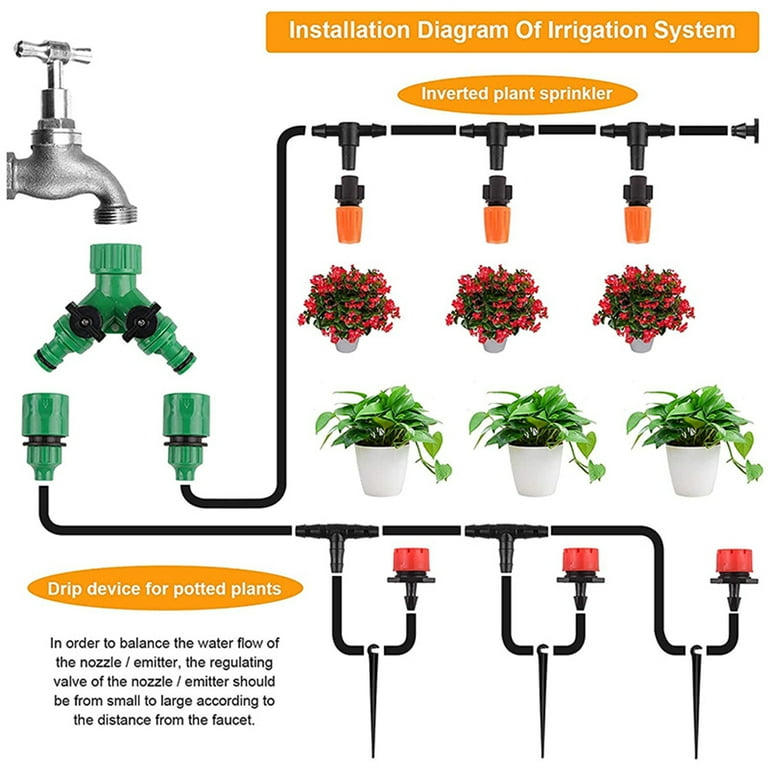 Installation Diagram Of Irrigation System

Inverted plant sprinkler

Drip device for potted plants

In order to balance the water flow of the nozzle / emitter, the regulating valve of the nozzle / emitter should be from small to large according to the distance from the faucet.