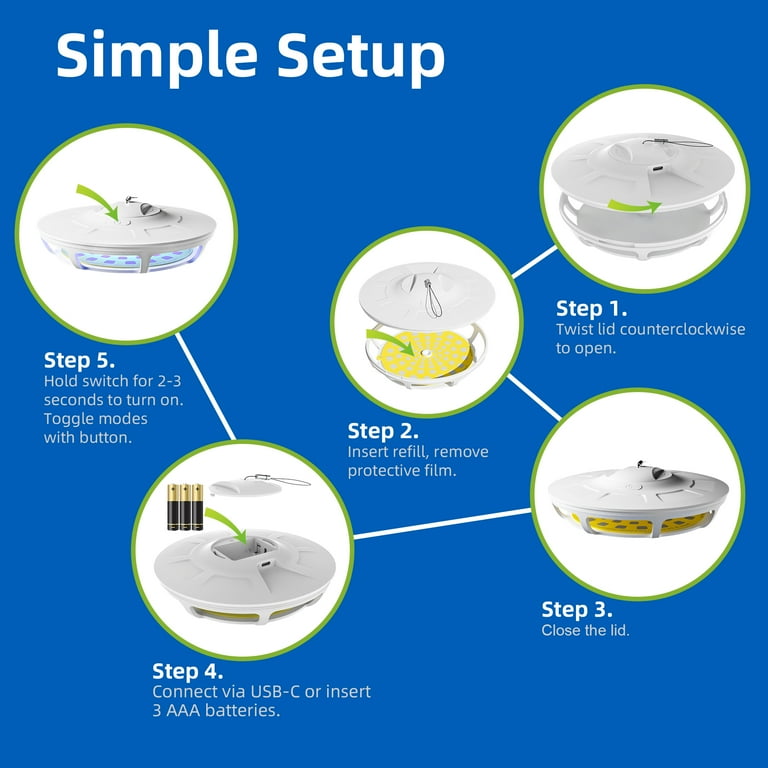 Simple Setup

Step 1.
Twist lid counterclockwise to open.

Step 2.
Insert refill, remove protective film.

Step 3.
Close the lid.

Step 4.
Connect via USB-C or insert 3 AAA batteries.

Step 5.
Hold switch for 2-3 seconds to turn on. Toggle modes with button.