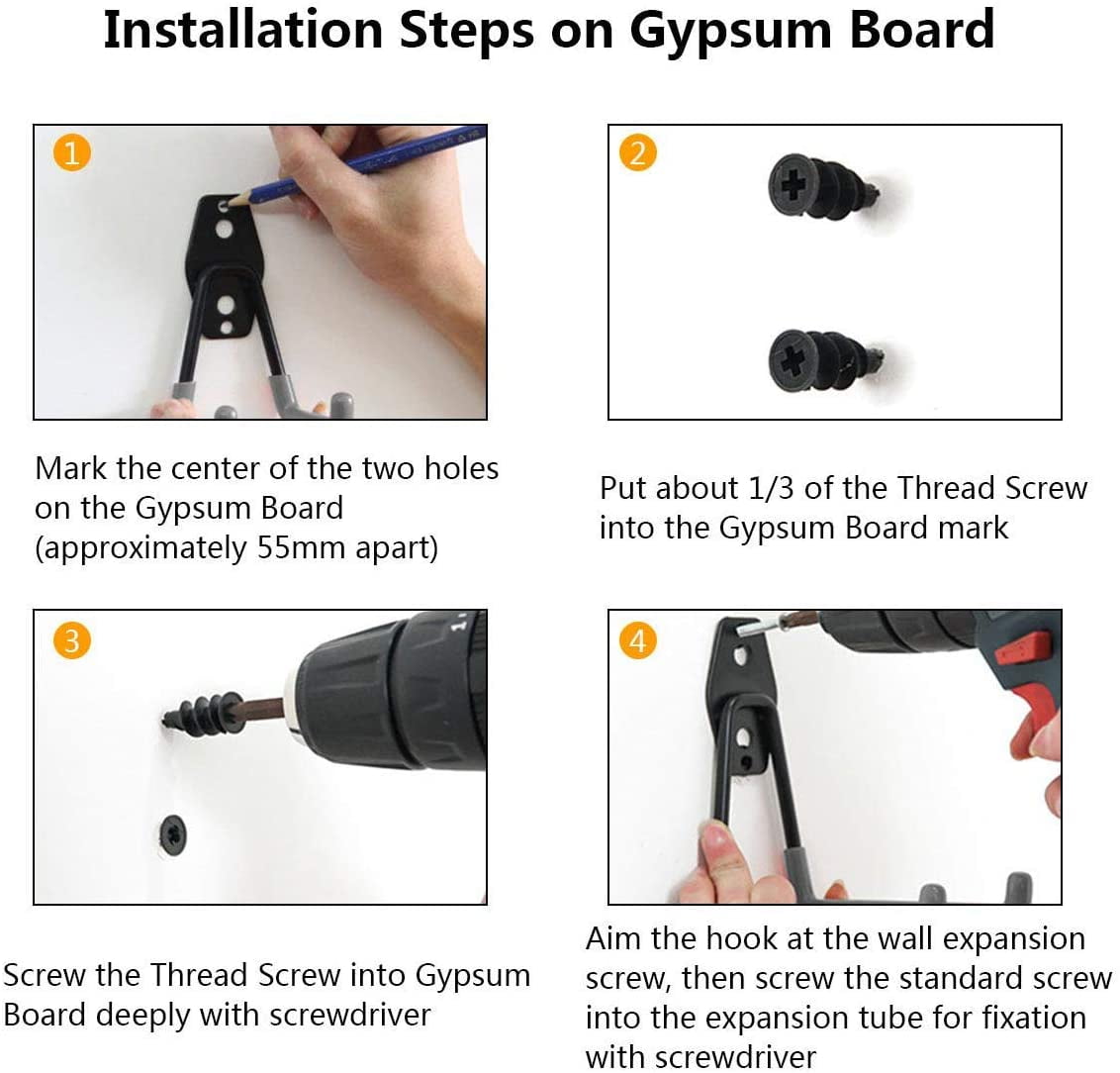 Installation Steps on Gypsum Board

1

Mark the center of the two holes on the Gypsum Board (approximately 55mm apart)

2

Put about 1/3 of the Thread Screw into the Gypsum Board mark

3

Screw the Thread Screw into Gypsum Board deeply with screwdriver

4

Aim the hook at the wall expansion screw, then screw the standard screw into the expansion tube for fixation with screwdriver