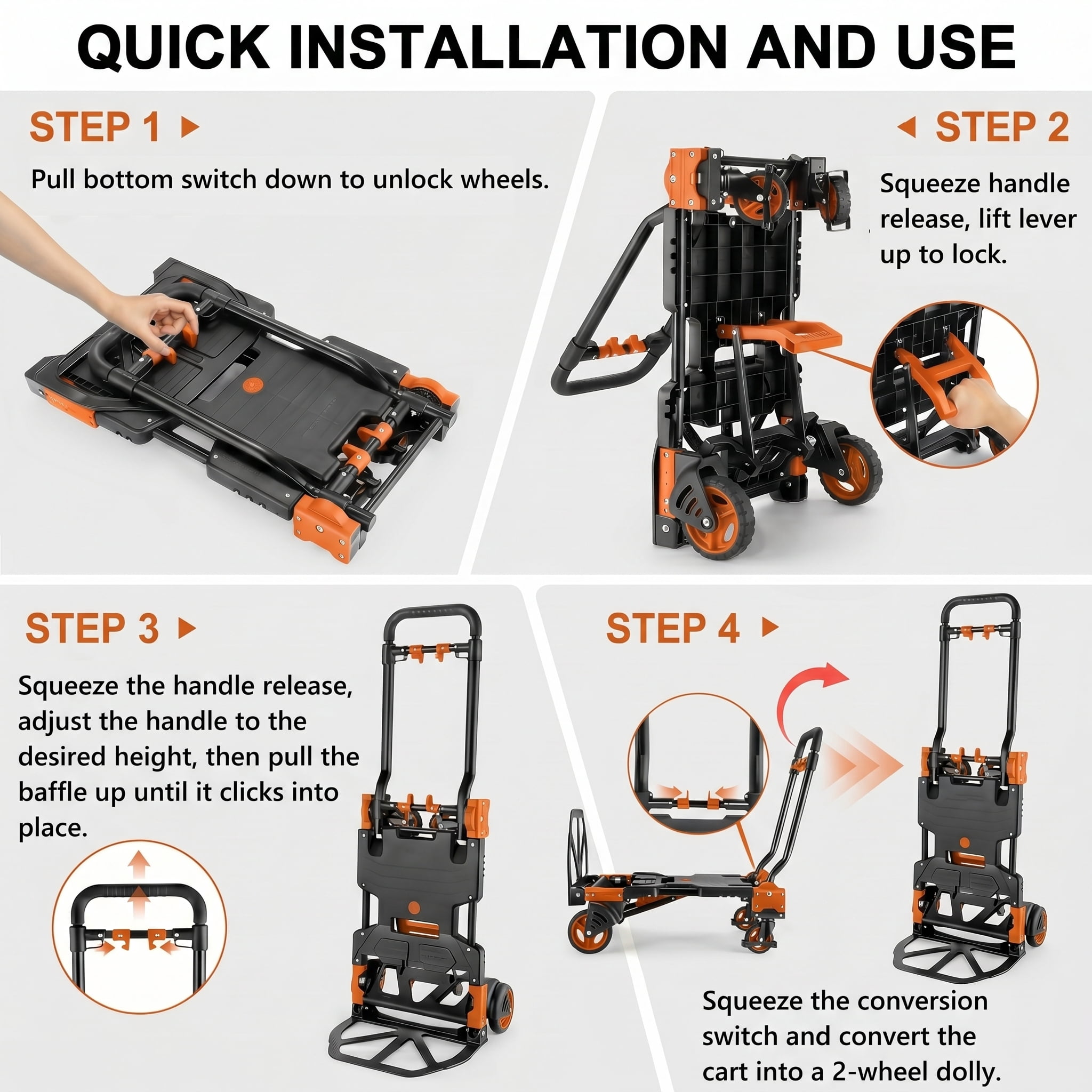 QUICK INSTALLATION AND USE

STEP 1

Pull bottom switch down to unlock wheels.

STEP 2

Squeeze handle release, lift lever up to lock.

STEP 3

Squeeze the handle release, adjust the handle to the desired height, then pull the baffle up until it clicks into place.

STEP 4

Squeeze the conversion switch and convert the cart into a 2-wheel dolly.