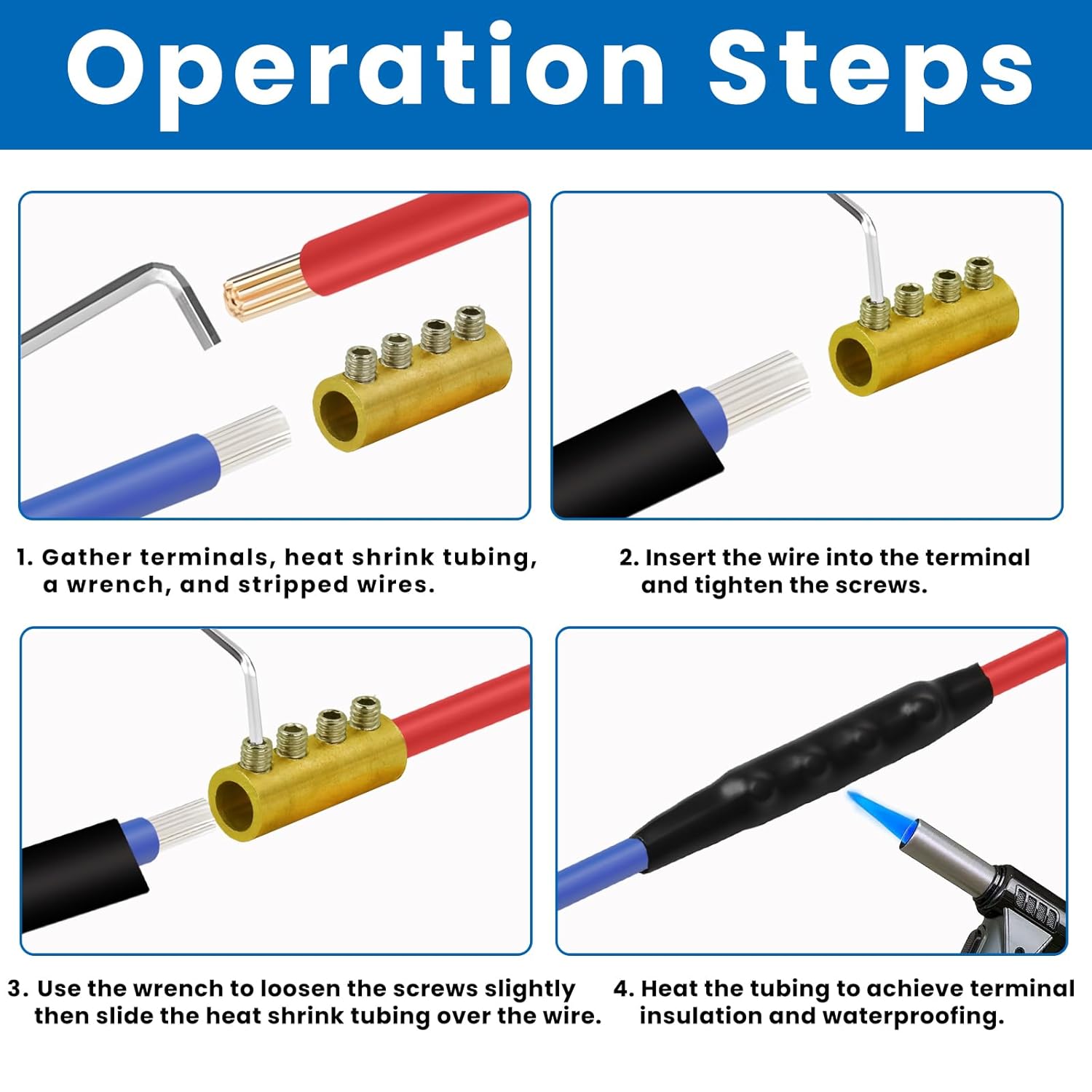 Operation Steps

1. Gather terminals, heat shrink tubing, a wrench, and stripped wires.

2. Insert the wire into the terminal and tighten the screws.

3. Use the wrench to loosen the screws slightly then slide the heat shrink tubing over the wire.

4. Heat the tubing to achieve terminal insulation and waterproofing.