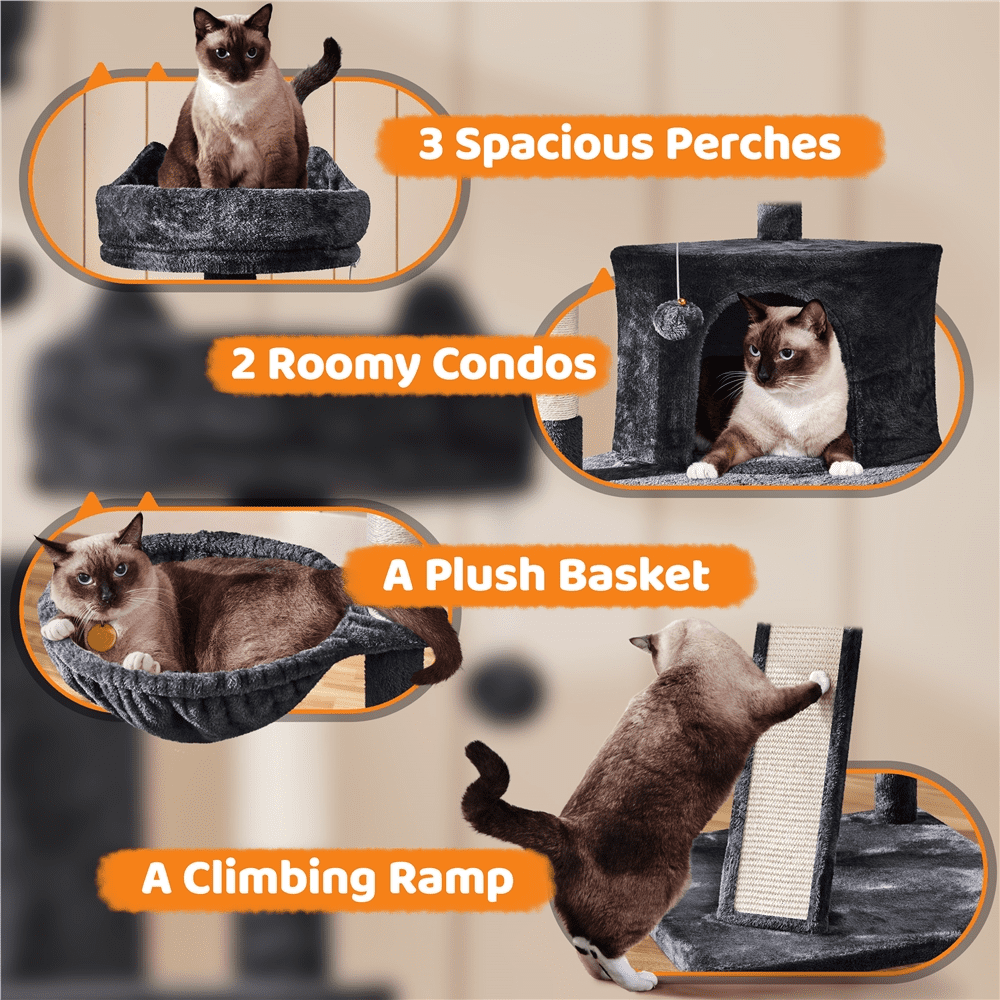 3 Spacious Perches

2 Roomy Condos

A Plush Basket

A Climbing Ramp