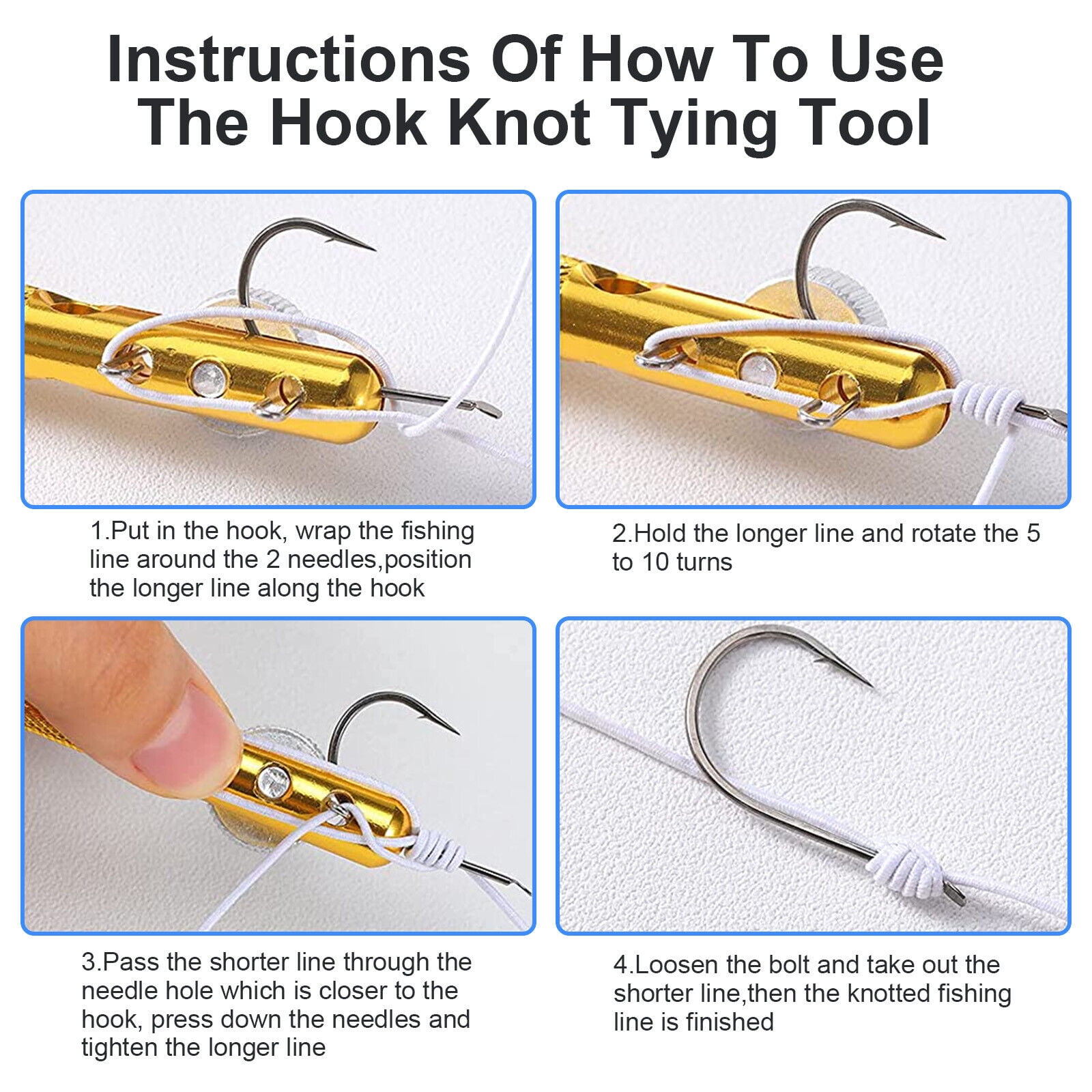 Instructions Of How To Use The Hook Knot Tying Tool

1.Put in the hook, wrap the fishing line around the 2 needles,position the longer line along the hook

2.Hold the longer line and rotate the 5 to 10 turns

3.Pass the shorter line through the needle hole which is closer to the hook, press down the needles and tighten the longer line

4.Loosen the bolt and take out the shorter line,then the knotted fishing line is finished