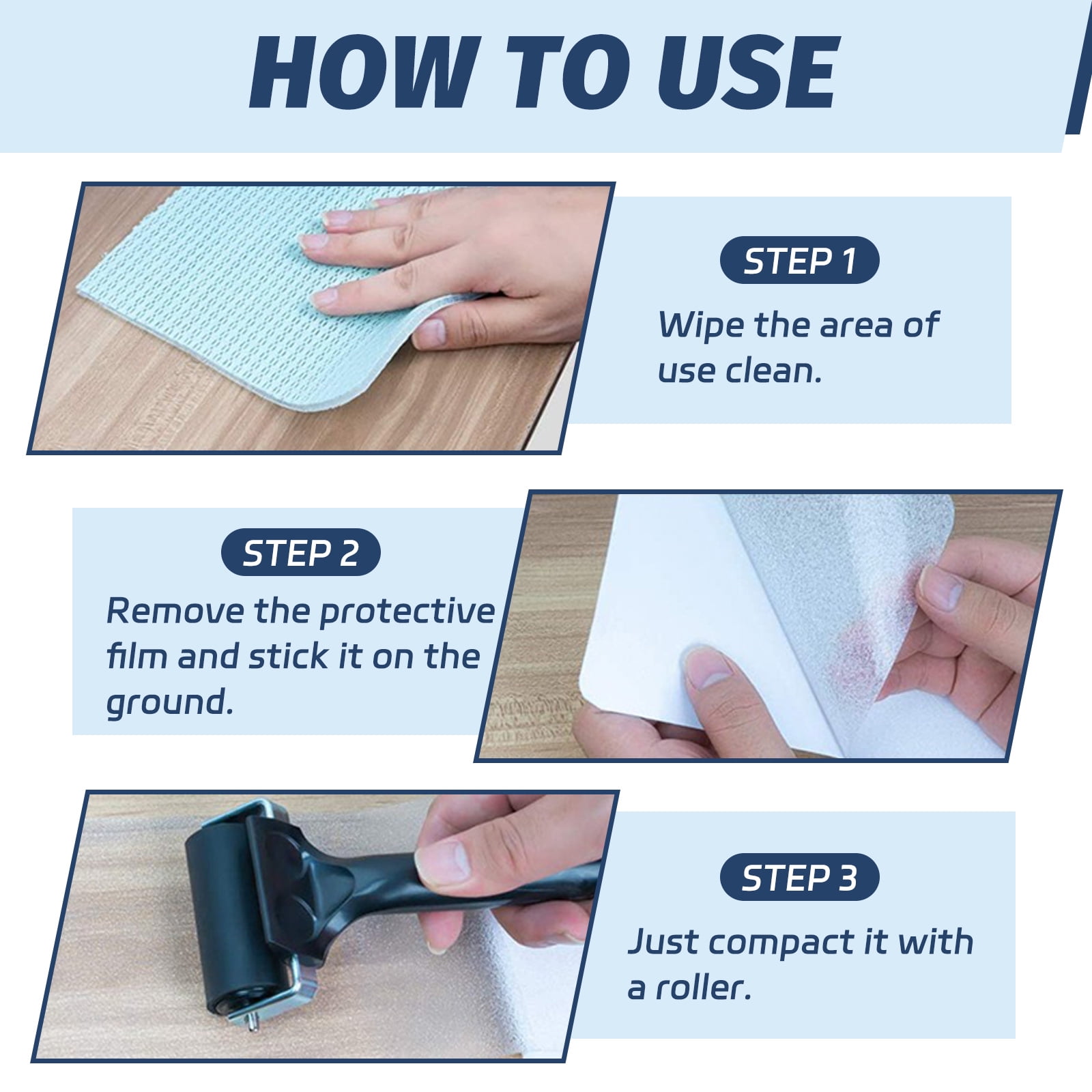 HOW TO USE

STEP 1

Wipe the area of use clean.

STEP 2

Remove the protective film and stick it on the ground.

STEP 3

Just compact it with a roller.