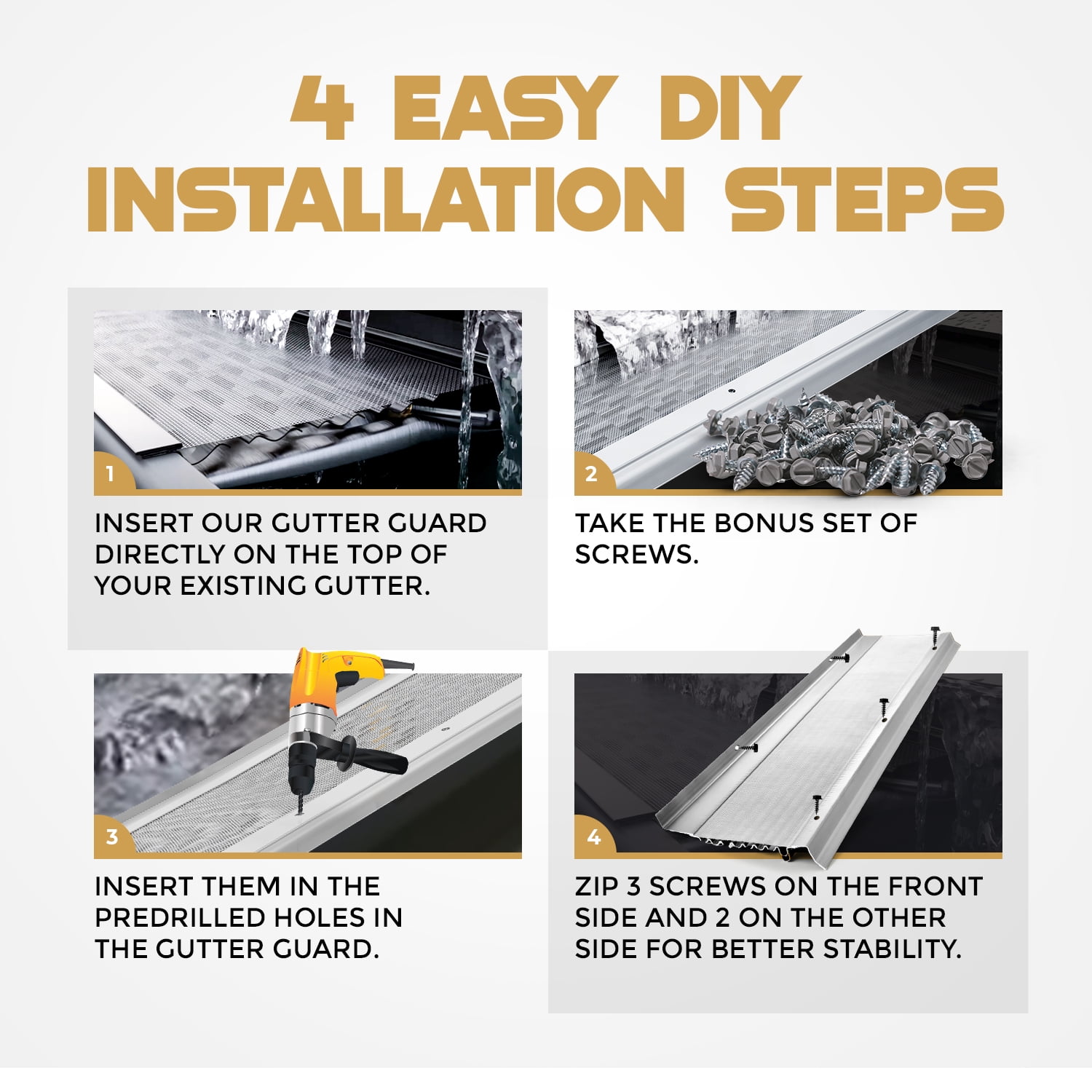 4 EASY DIY INSTALLATION STEPS

1

INSERT OUR GUTTER GUARD DIRECTLY ON THE TOP OF YOUR EXISTING GUTTER.

2

TAKE THE BONUS SET OF SCREWS.

3

INSERT THEM IN THE PREDRILLED HOLES IN THE GUTTER GUARD.

4

ZIP 3 SCREWS ON THE FRONT SIDE AND 2 ON THE OTHER SIDE FOR BETTER STABILITY.