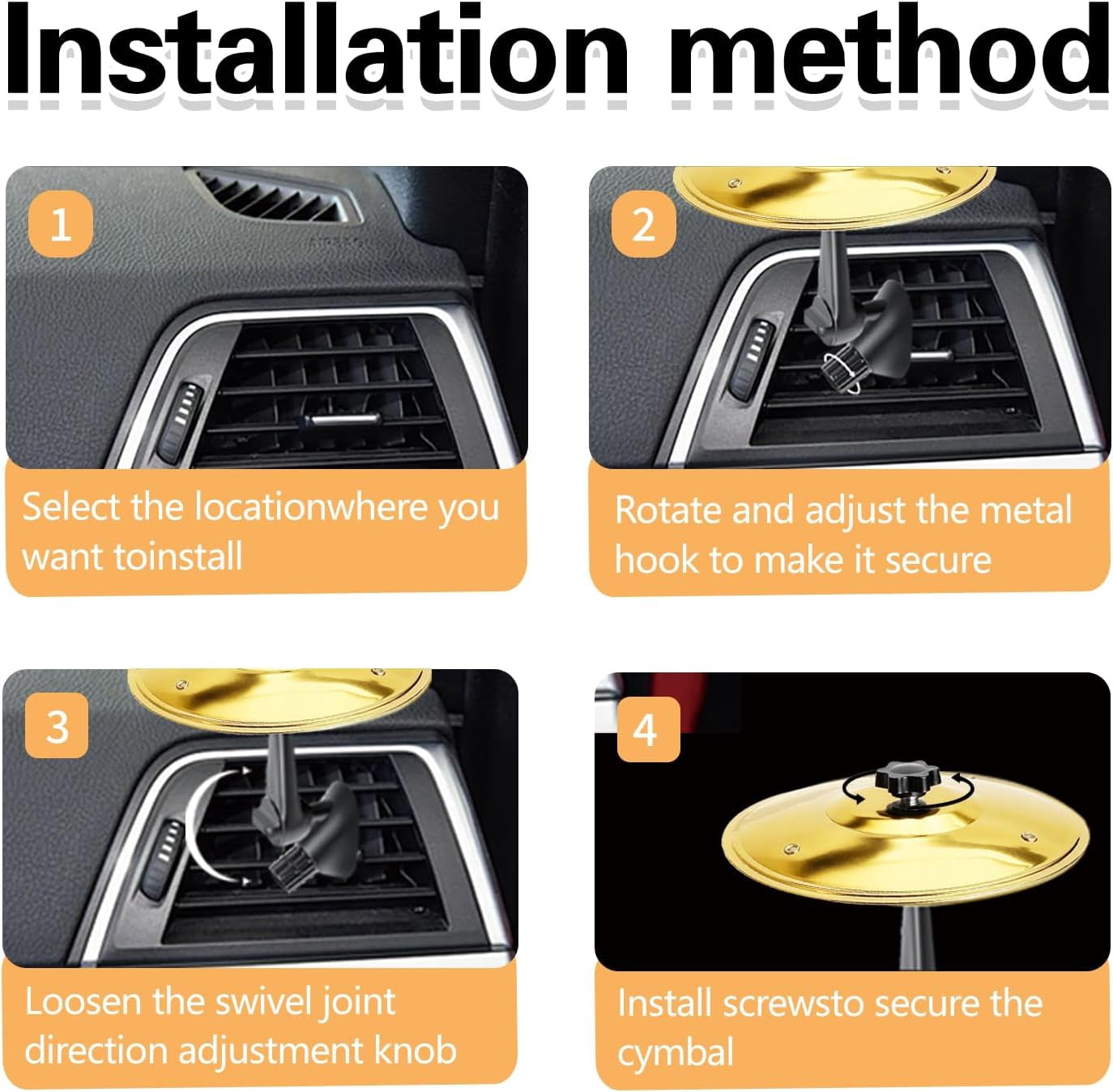 Installation method

1

Select the locationwhere you want toinstall

2

Rotate and adjust the metal hook to make it secure

3

Loosen the swivel joint direction adjustment knob

4

Install screwsto secure the cymbal