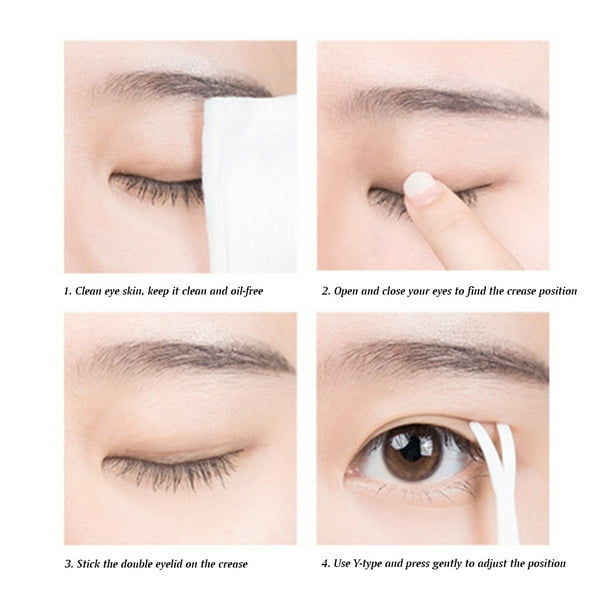 1. Clean eye skin, keep it clean and oil-free

2. Open and close your eyes to find the crease position

3. Stick the double eyelid on the crease

4. Use Y-type and press gently to adjust the position