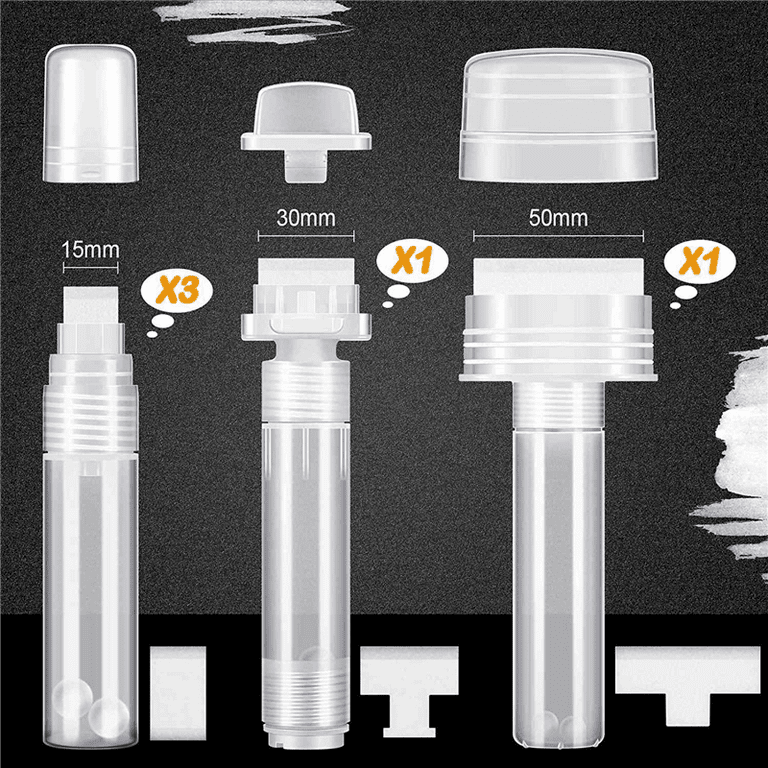 15mm
X3
30mm
X1
50mm
X1