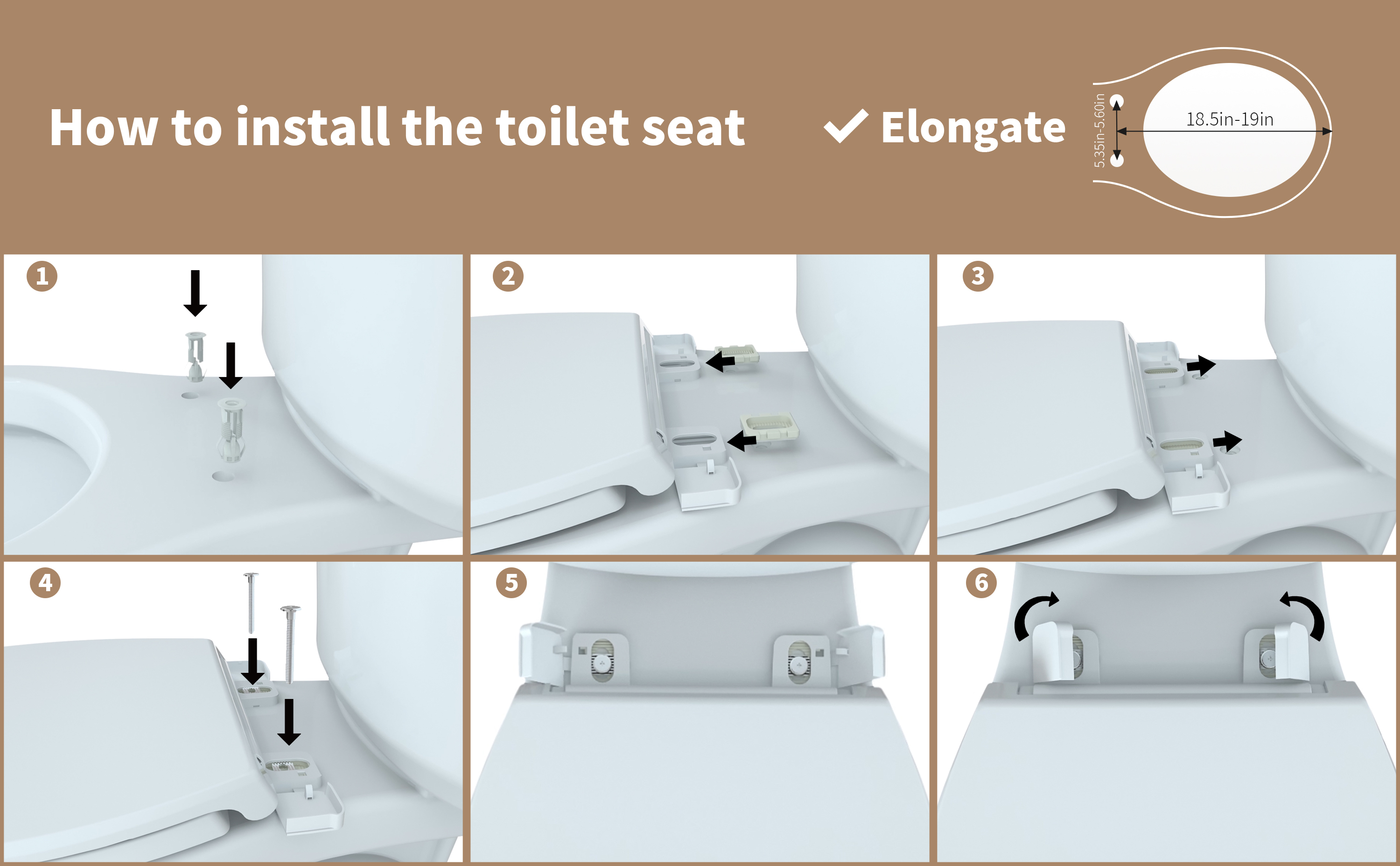 How to install the toilet seat

✓ Elongate

5.35in-5.60in

18.5in-19in

1

2

3

4

5

6