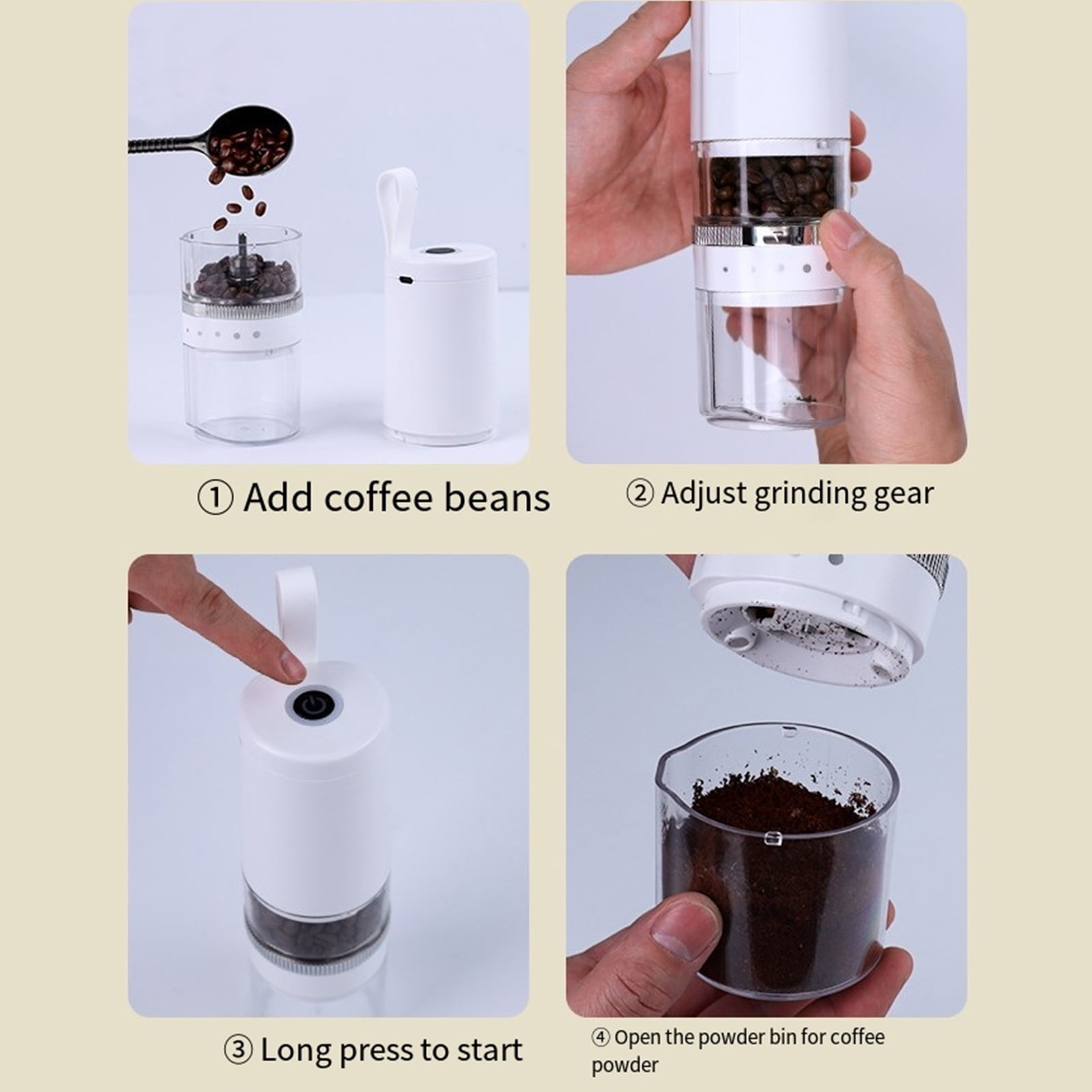 ① Add coffee beans

② Adjust grinding gear

③ Long press to start

④ Open the powder bin for coffee powder