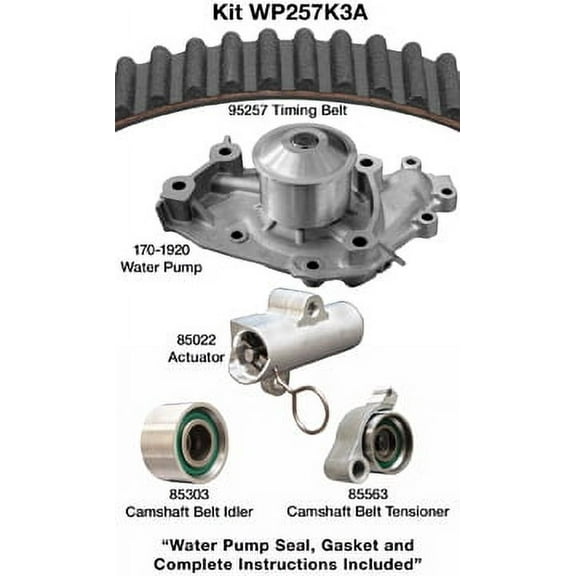 Kit WP257K3A

95257 Timing Belt

170-1920
Water Pump

85022
Actuator

85303
Camshaft Belt Idler

85563
Camshaft Belt Tensioner

"Water Pump Seal, Gasket and Complete Instructions Included"