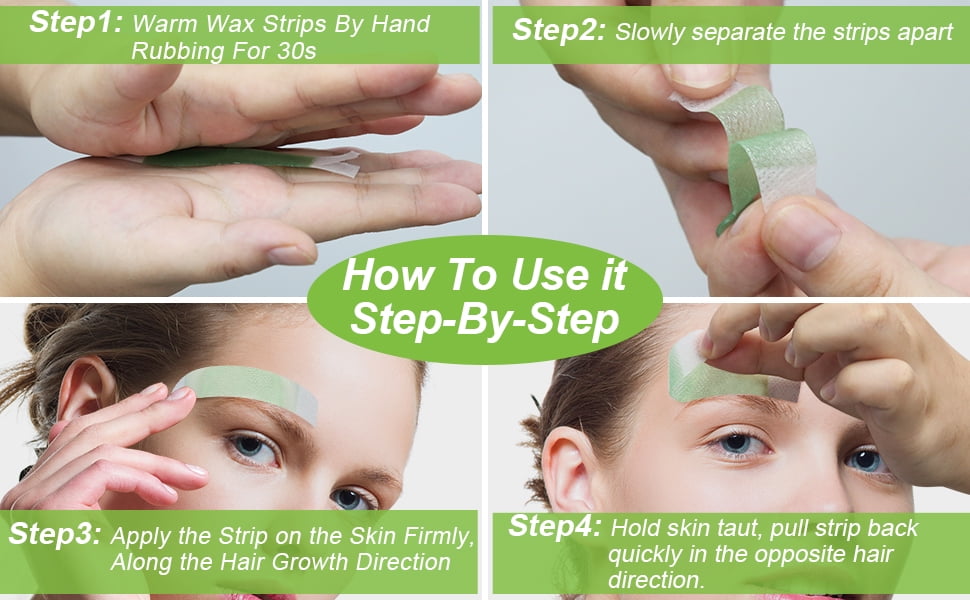 Step1: Warm Wax Strips By Hand Rubbing For 30s

Step2: Slowly separate the strips apart

How To Use it Step-By-Step

Step3: Apply the Strip on the Skin Firmly, Along the Hair Growth Direction

Step4: Hold skin taut, pull strip back quickly in the opposite hair direction.