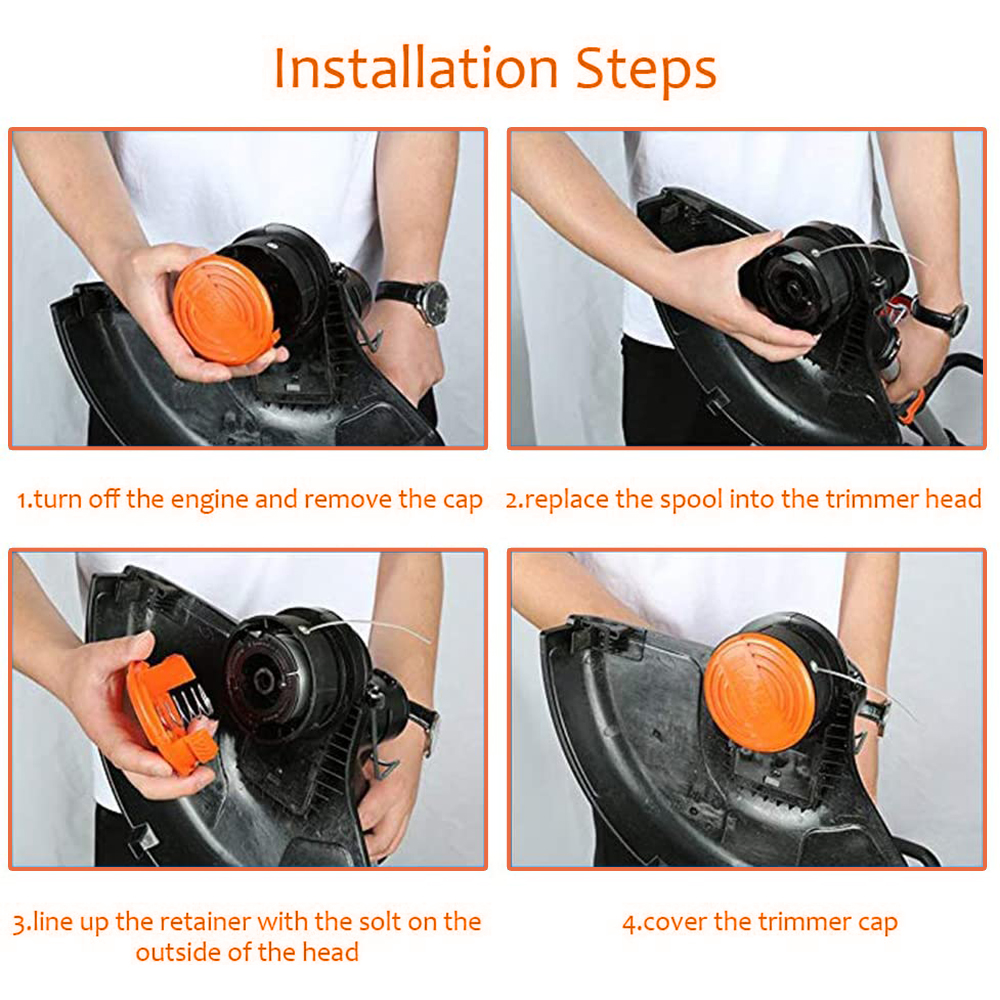 Installation Steps

1.turn off the engine and remove the cap

2.replace the spool into the trimmer head

3.line up the retainer with the solt on the outside of the head

4.cover the trimmer cap