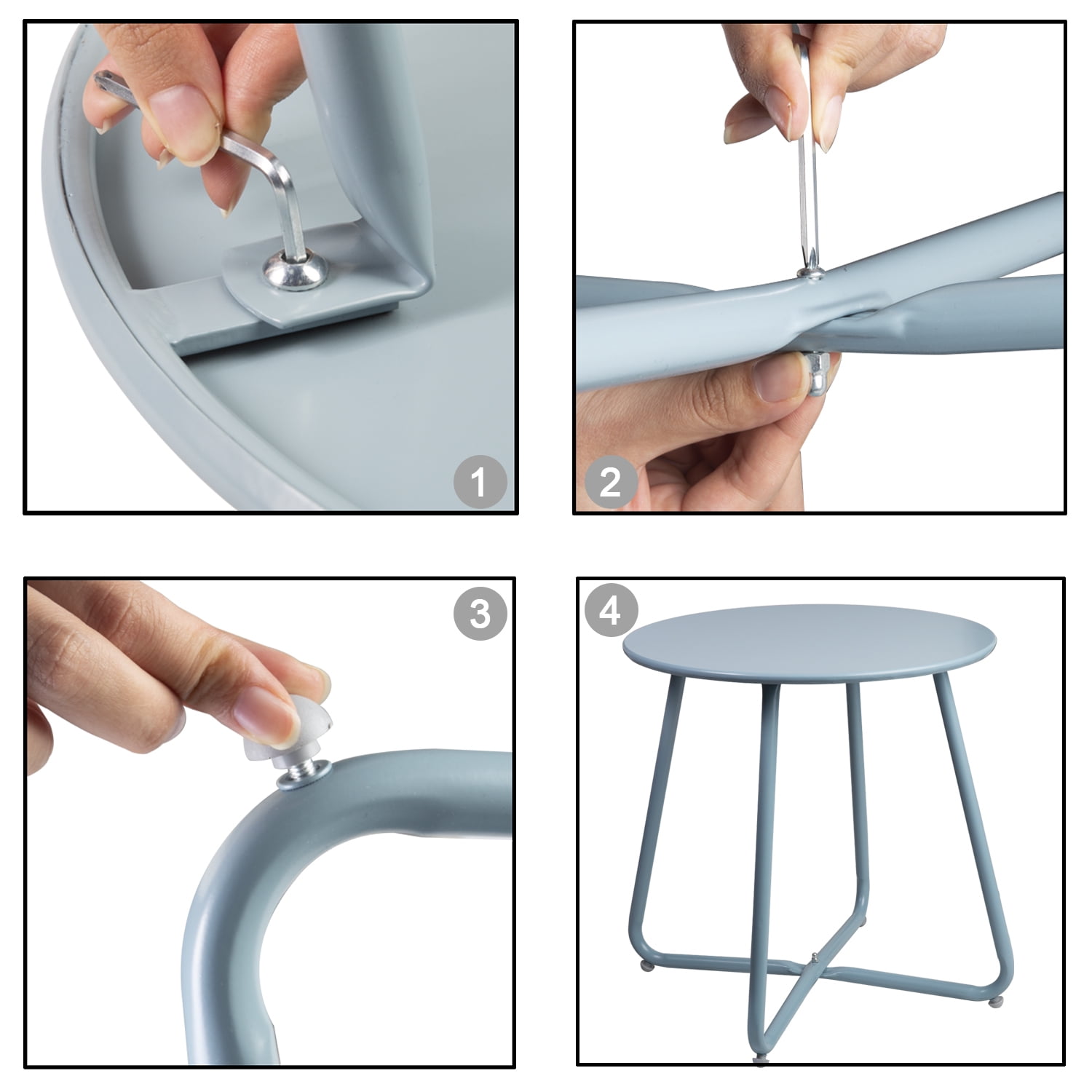 1

2

3

4