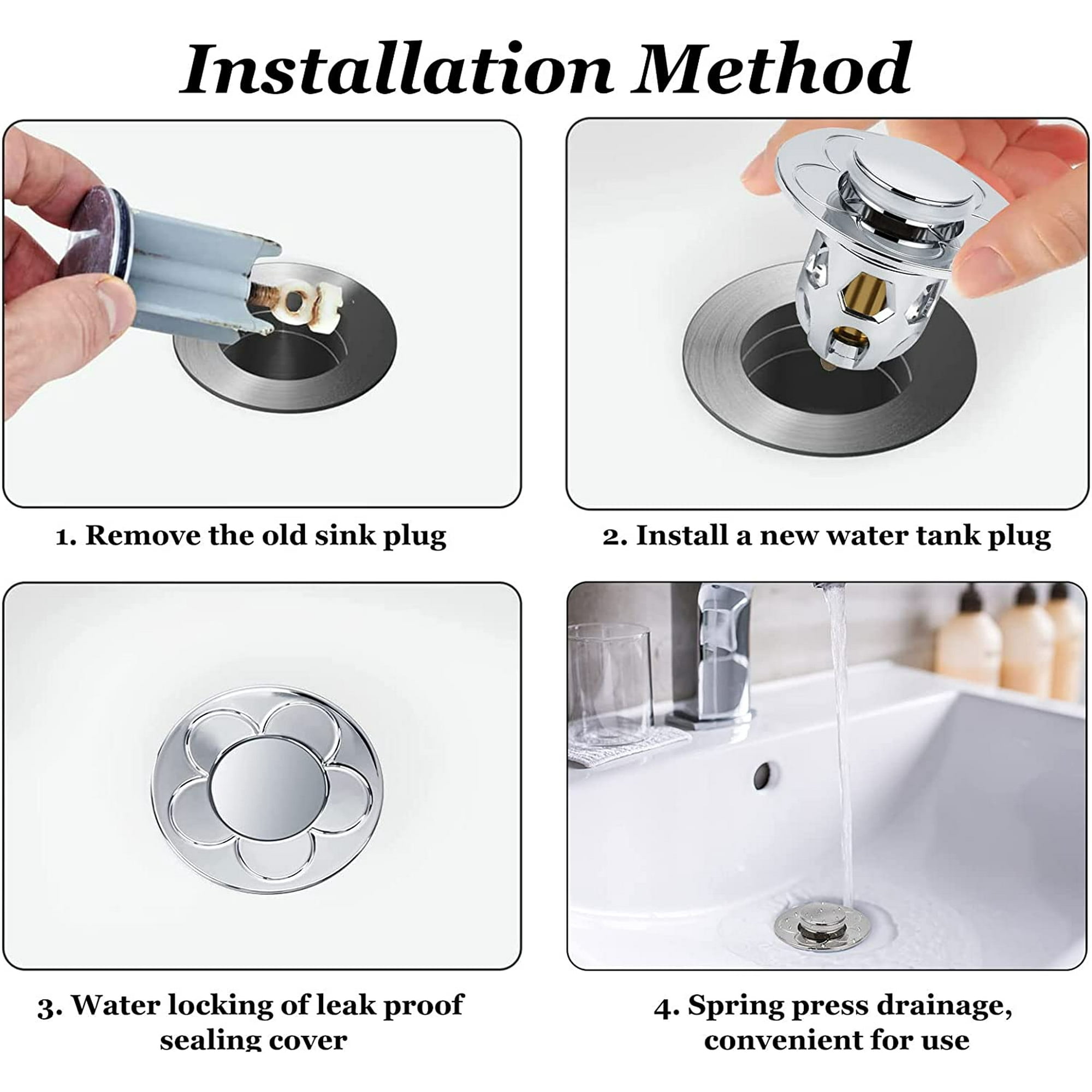 Installation Method

1. Remove the old sink plug

2. Install a new water tank plug

3. Water locking of leak proof sealing cover

4. Spring press drainage, convenient for use