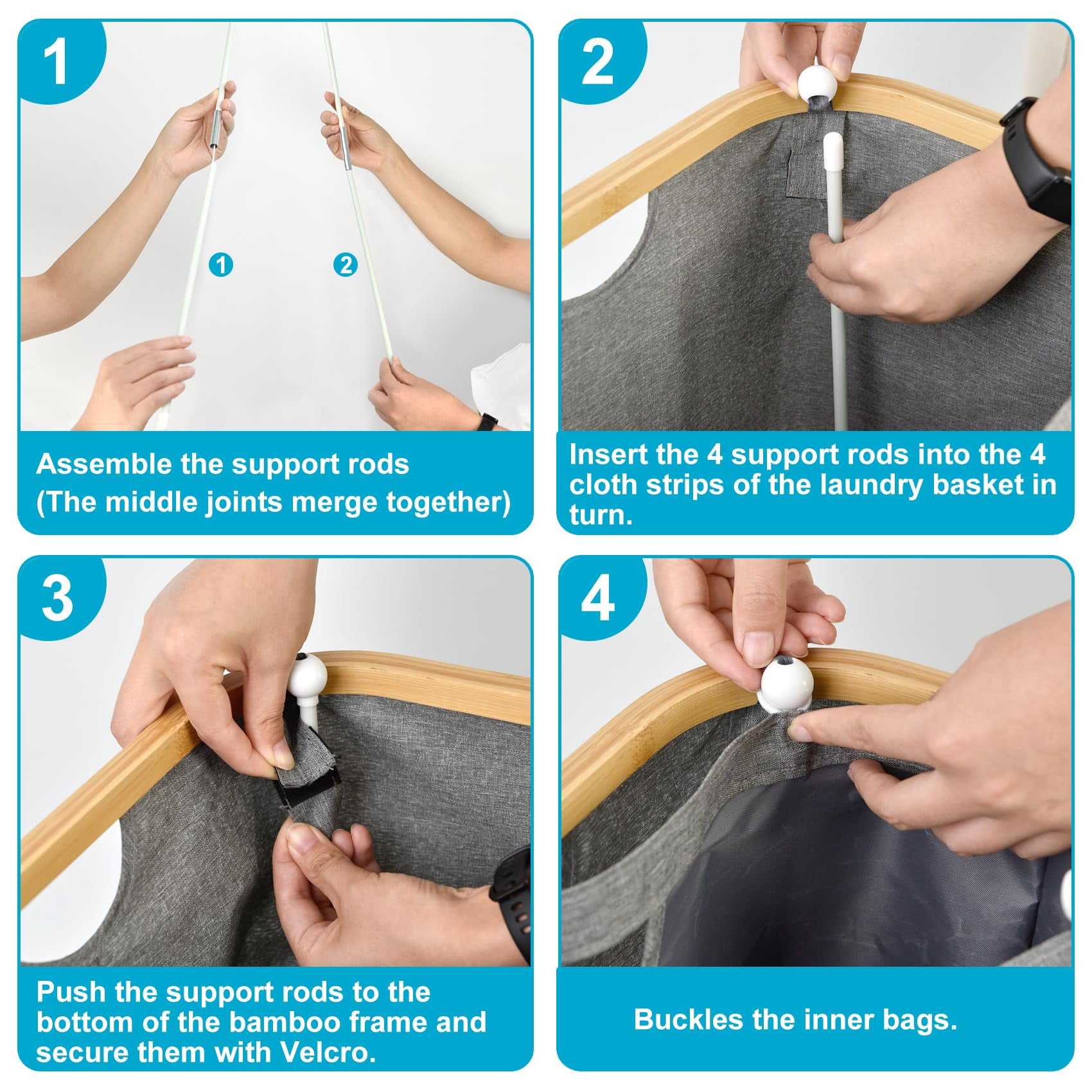 1

1

2

Assemble the support rods
(The middle joints merge together)

2

Insert the 4 support rods into the 4 cloth strips of the laundry basket in turn.

3

Push the support rods to the bottom of the bamboo frame and secure them with Velcro.

4

Buckles the inner bags.