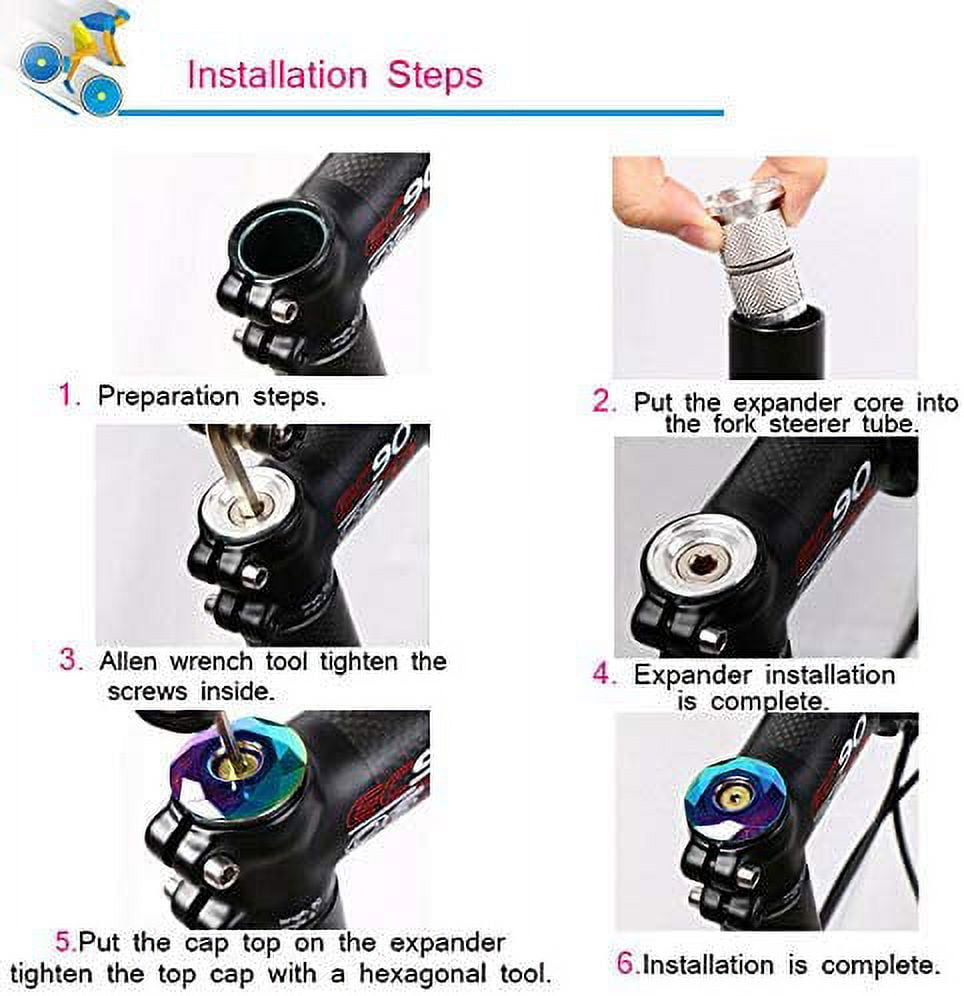 Installation Steps

1. Preparation steps.

2. Put the expander core into the fork steerer tube.

3. Allen wrench tool tighten the screws inside.

4. Expander installation is complete.

5.Put the cap top on the expander tighten the top cap with a hexagonal tool.

6.Installation is complete.