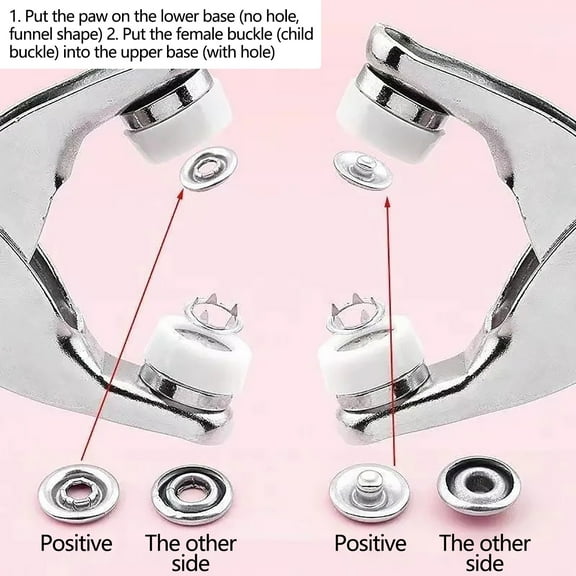 1. Put the paw on the lower base (no hole, funnel shape) 2. Put the female buckle (child buckle) into the upper base (with hole)

Positive

The other side

Positive

The other side