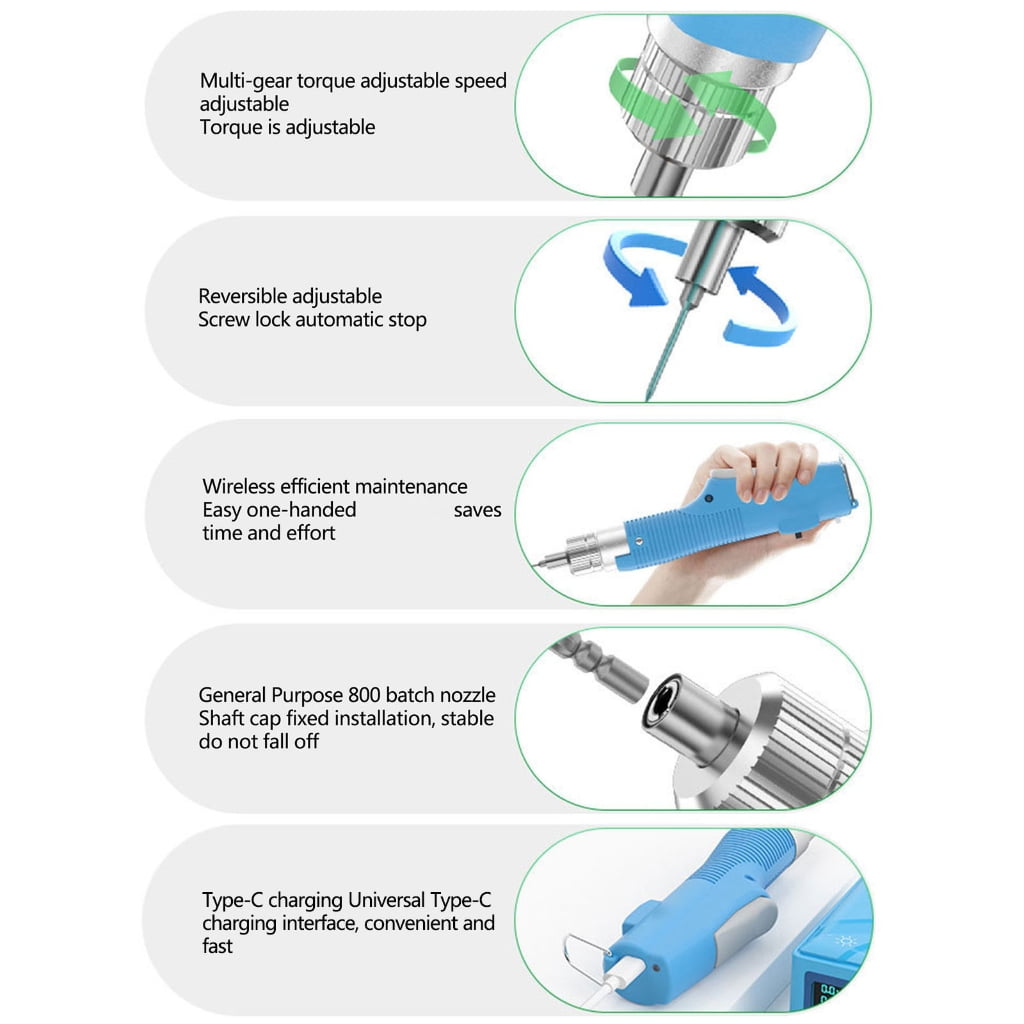 Multi-gear torque adjustable speed adjustable
Torque is adjustable

Reversible adjustable
Screw lock automatic stop

Wireless efficient maintenance
Easy one-handed saves time and effort

General Purpose 800 batch nozzle
Shaft cap fixed installation, stable do not fall off

Type-C charging Universal Type-C charging interface, convenient and fast