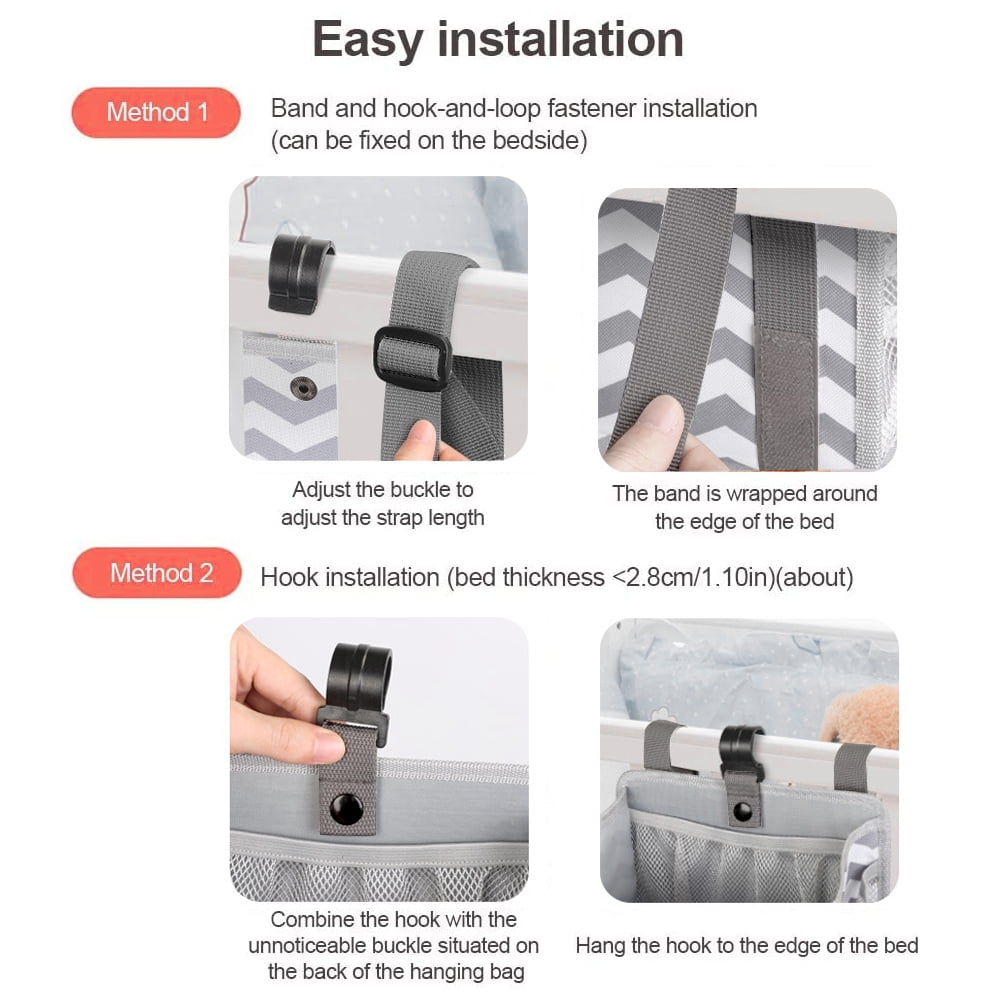 Easy installation

Method 1

Band and hook-and-loop fastener installation (can be fixed on the bedside)

Adjust the buckle to adjust the strap length

The band is wrapped around the edge of the bed

Method 2

Hook installation (bed thickness <2.8cm/1.10in)(about)

Combine the hook with the unnoticeable buckle situated on the back of the hanging bag

Hang the hook to the edge of the bed