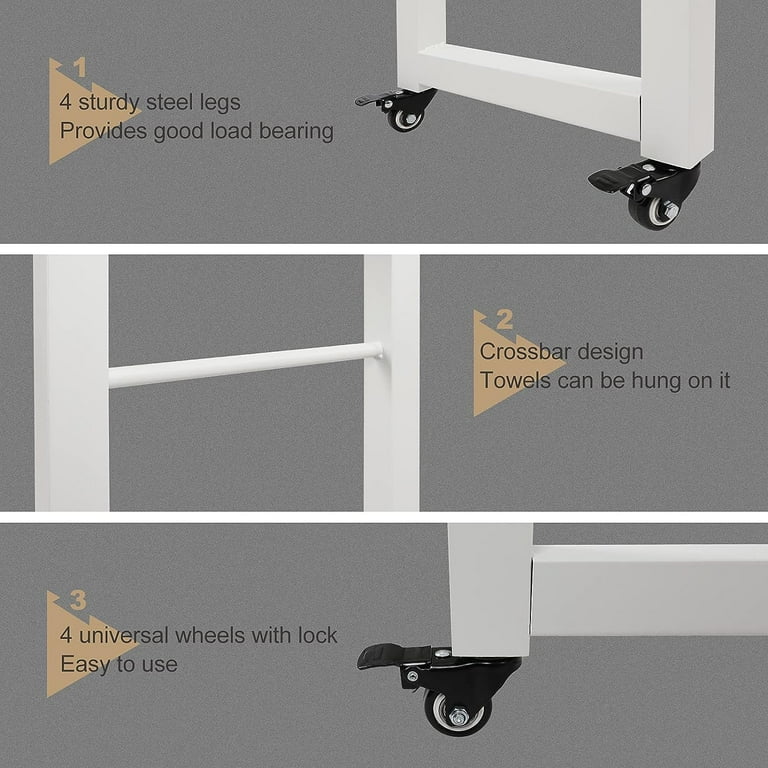 1
4 sturdy steel legs
Provides good load bearing

2
Crossbar design
Towels can be hung on it

3
4 universal wheels with lock
Easy to use