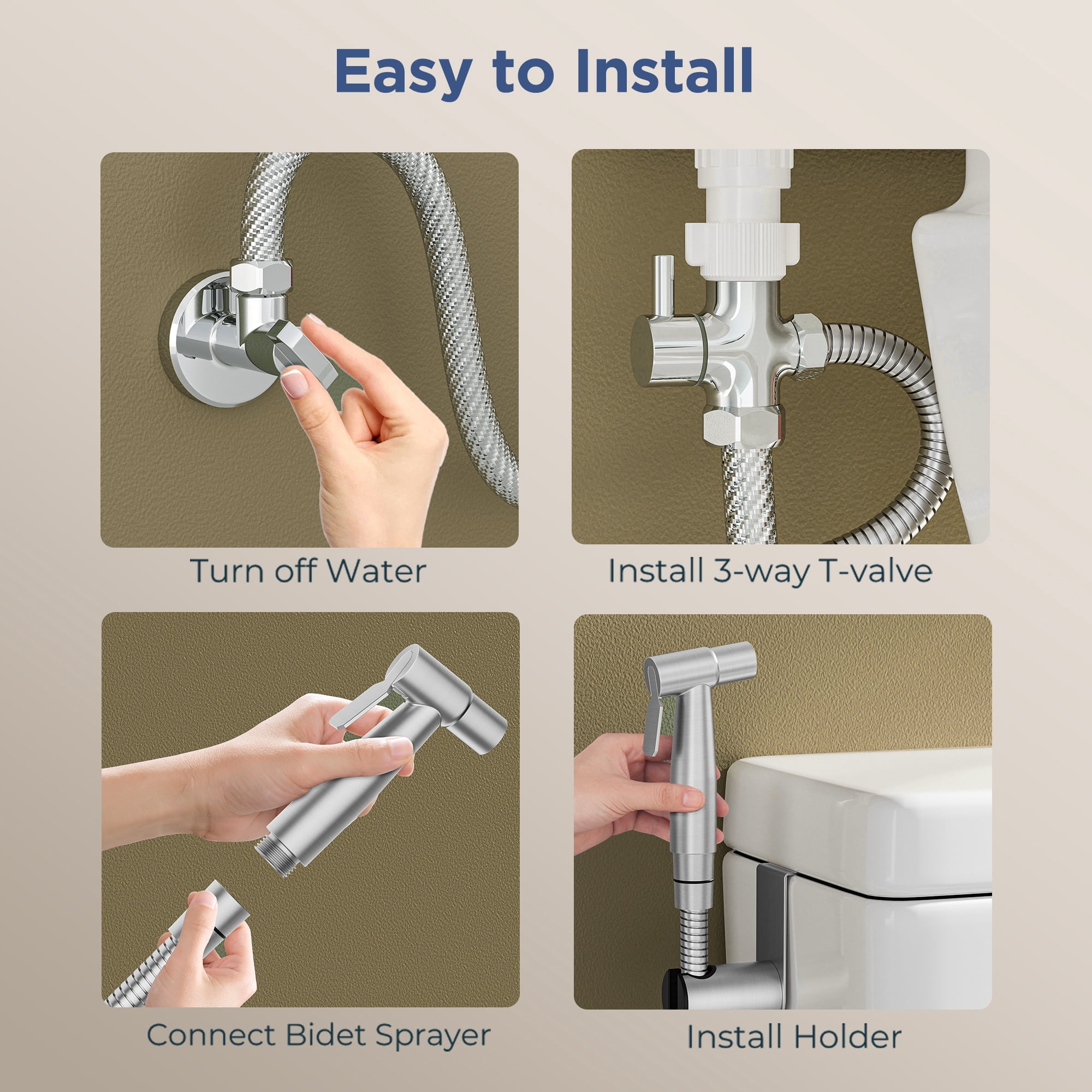 Easy to Install

Turn off Water

Install 3-way T-valve

Connect Bidet Sprayer

Install Holder