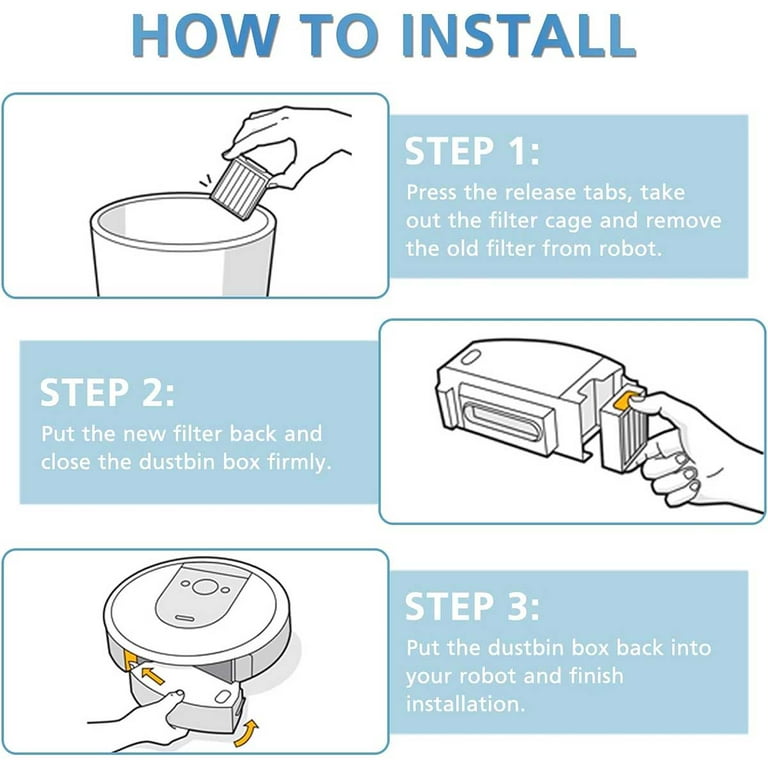 HOW TO INSTALL

STEP 1:
Press the release tabs, take out the filter cage and remove the old filter from robot.

STEP 2:
Put the new filter back and close the dustbin box firmly.

STEP 3:
Put the dustbin box back into your robot and finish installation.