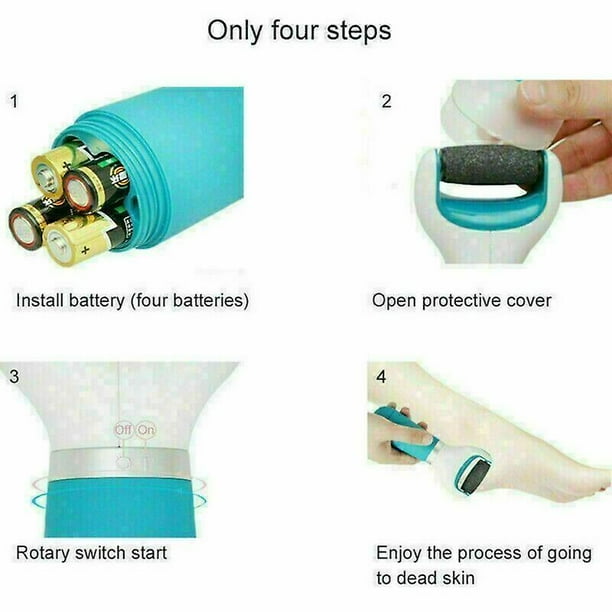 Only four steps

1

Install battery (four batteries)

2

Open protective cover

3

Off On

Rotary switch start

4

Enjoy the process of going to dead skin