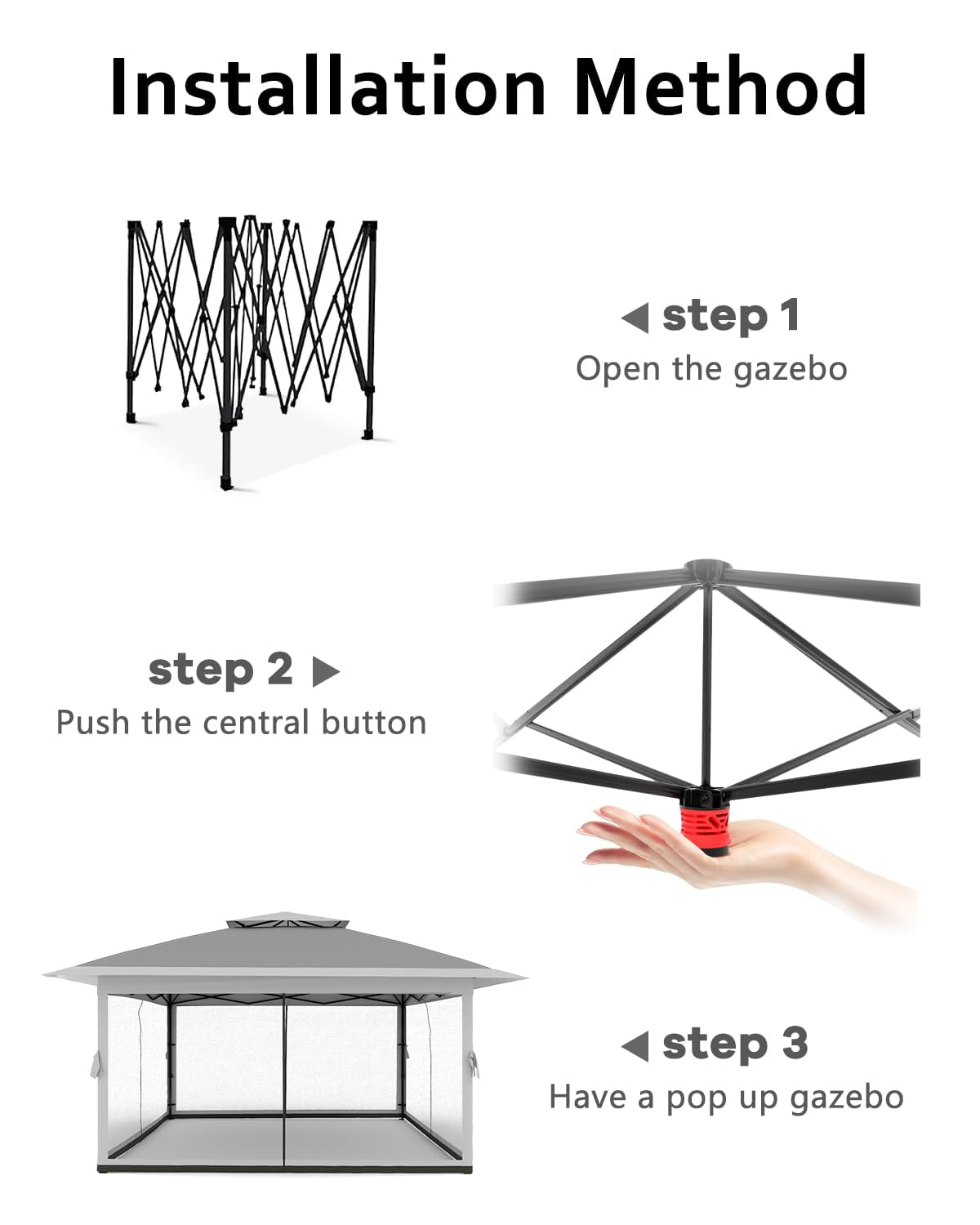 Installation Method

◀ step 1
Open the gazebo

step 2 ▶
Push the central button

◀ step 3
Have a pop up gazebo