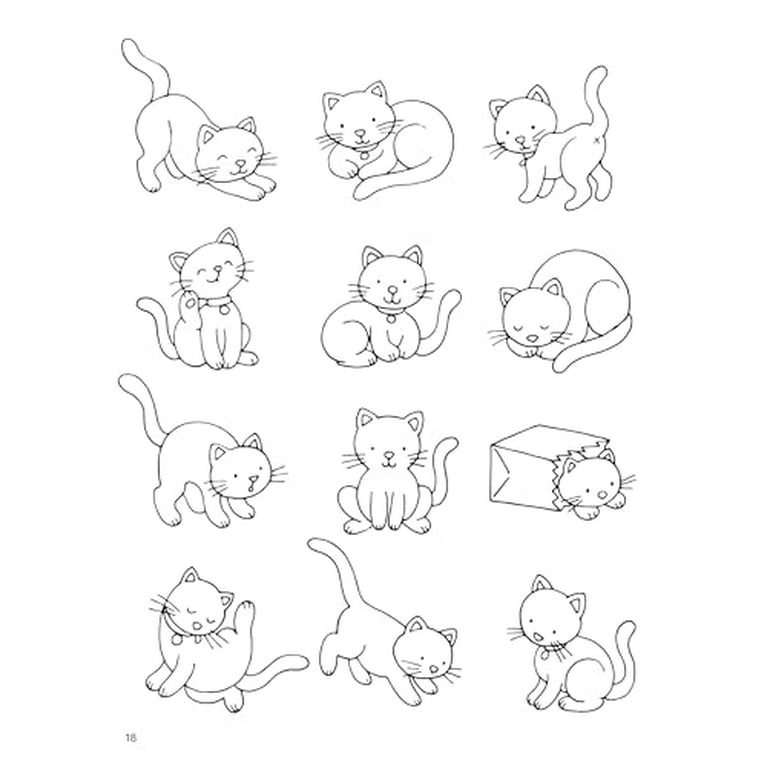 18