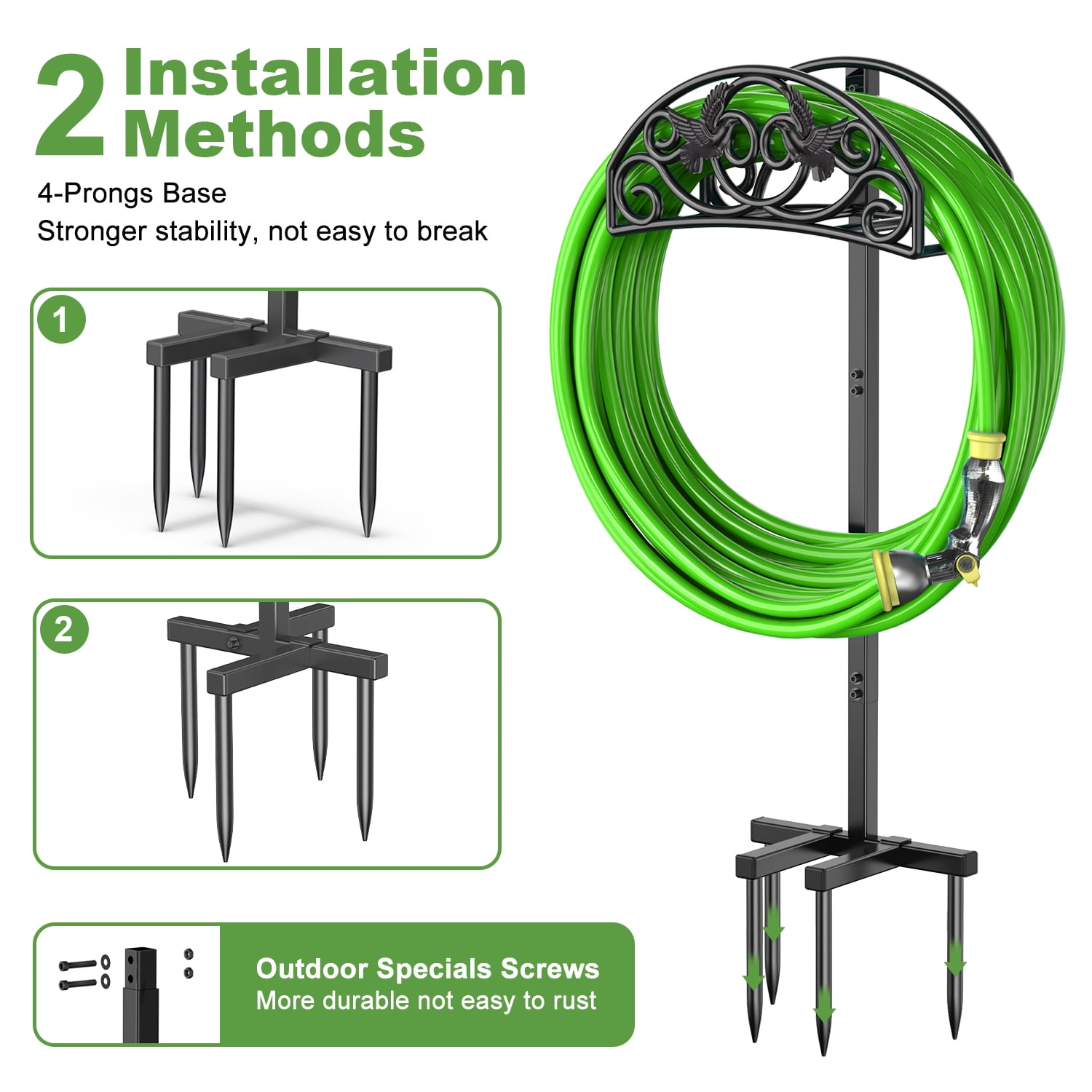 2 Installation Methods

4-Prongs Base
Stronger stability, not easy to break

1

2

Outdoor Specials Screws
More durable not easy to rust