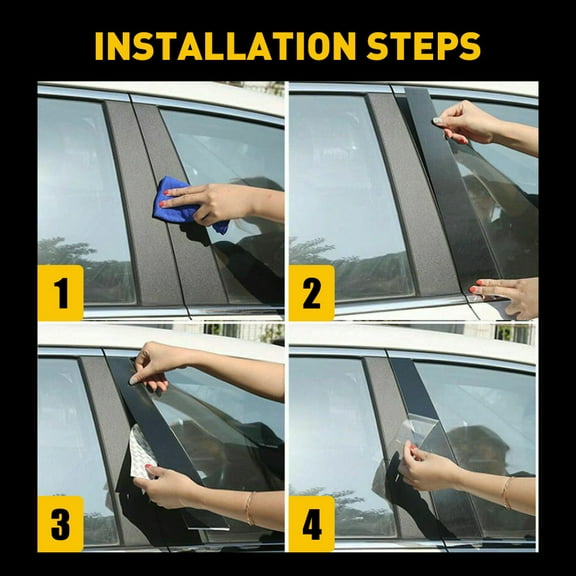 INSTALLATION STEPS

1

2

3

4