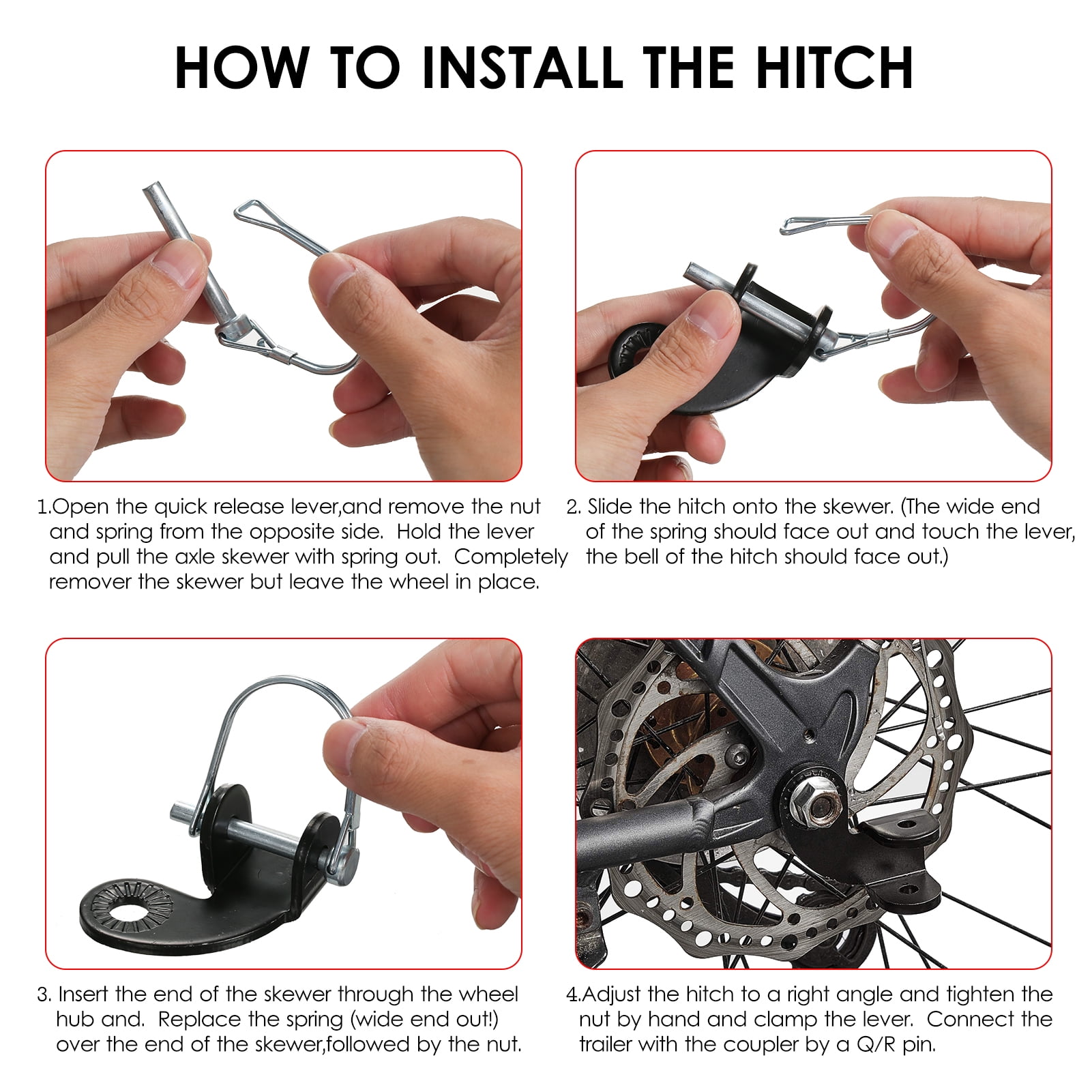 HOW TO INSTALL THE HITCH

1.Open the quick release lever,and remove the nut and spring from the opposite side.  Hold the lever and pull the axle skewer with spring out.  Completely remover the skewer but leave the wheel in place.

2. Slide the hitch onto the skewer. (The wide end of the spring should face out and touch the lever, the bell of the hitch should face out.)

3. Insert the end of the skewer through the wheel hub and.  Replace the spring (wide end out!) over the end of the skewer,followed by the nut.

4.Adjust the hitch to a right angle and tighten the nut by hand and clamp the lever.  Connect the trailer with the coupler by a Q/R pin.