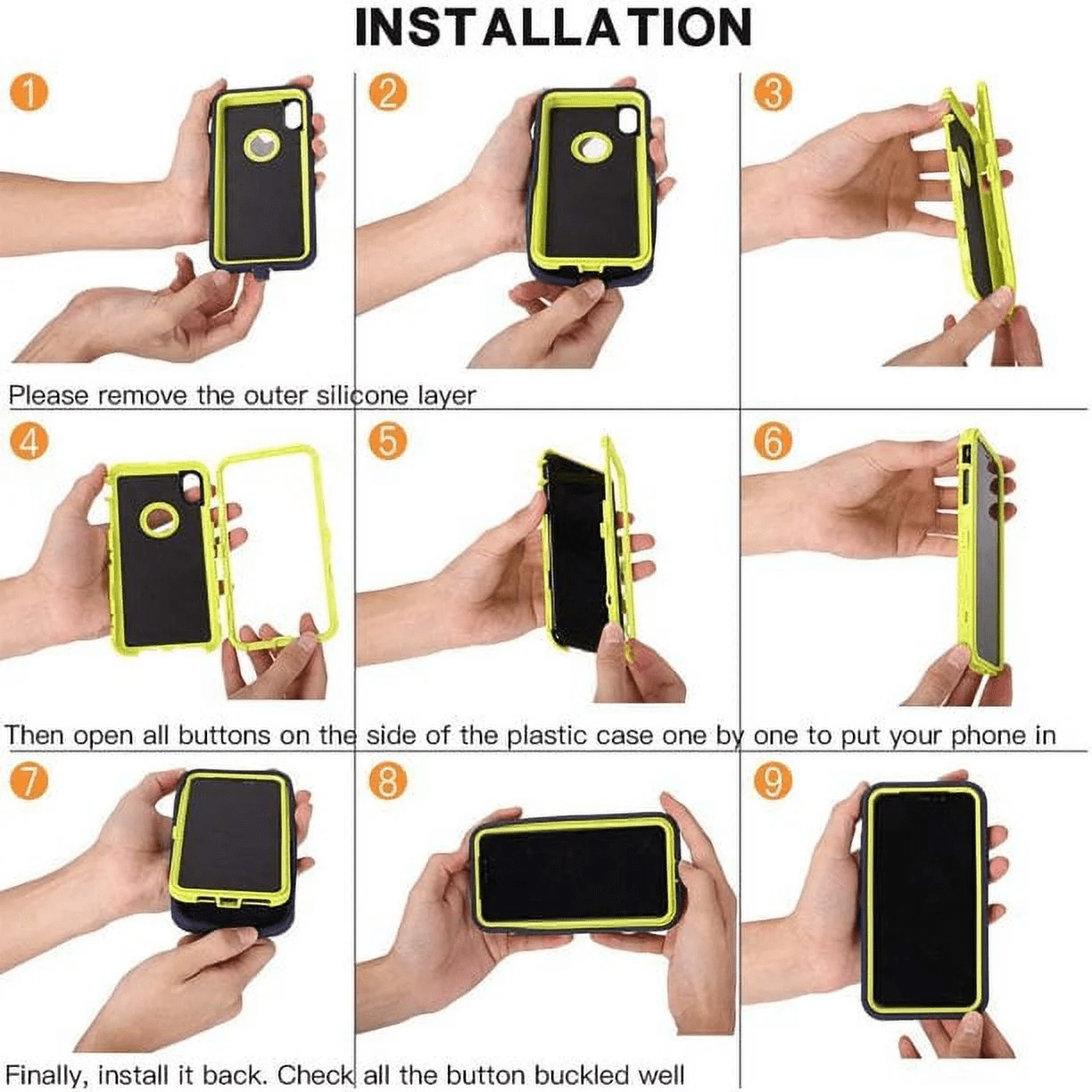 INSTALLATION

1

2

3

Please remove the outer silicone layer

4

5

6

Then open all buttons on the side of the plastic case one by one to put your phone in

7

8

9

Finally, install it back. Check all the button buckled well