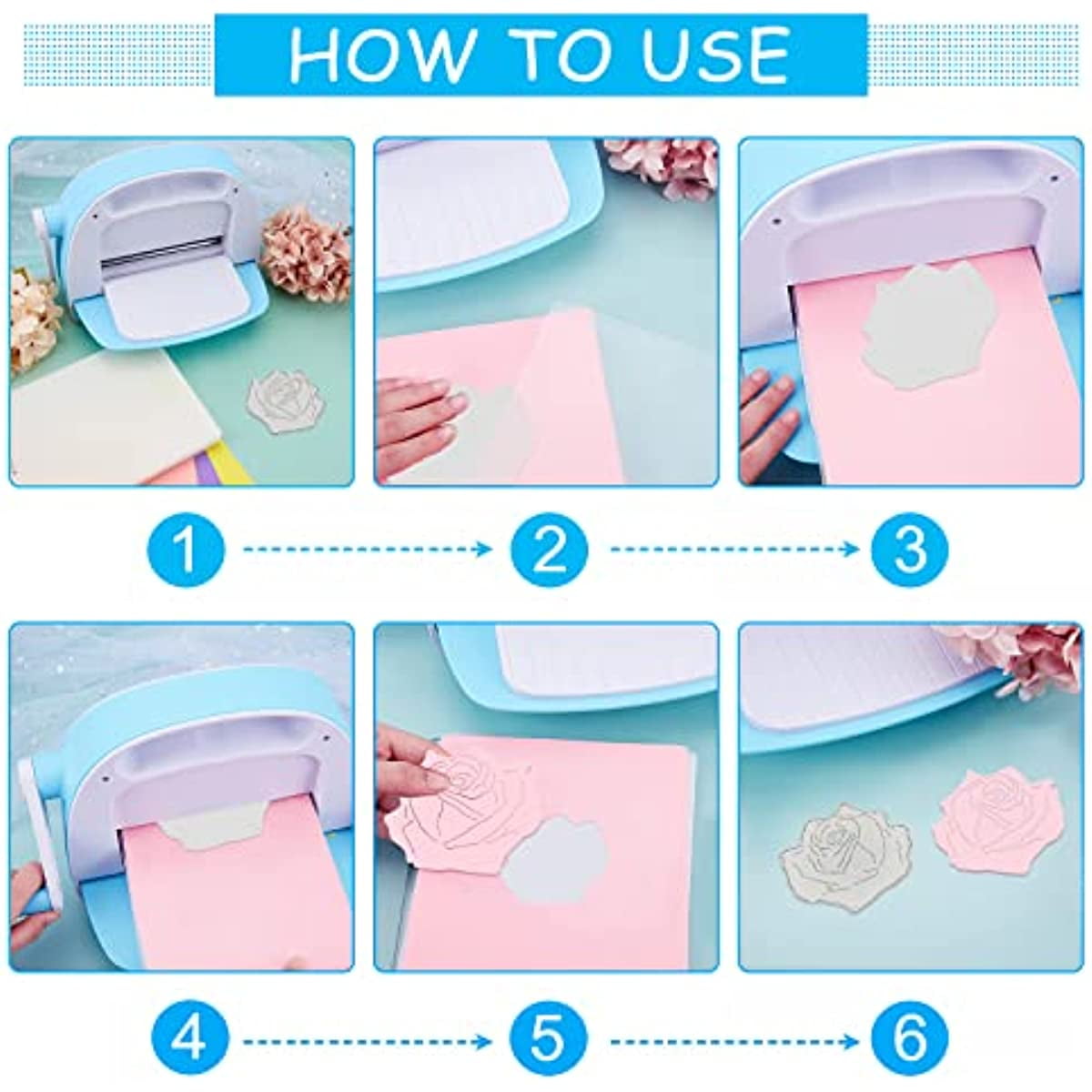 HOW TO USE

1

2

3

4

5

6