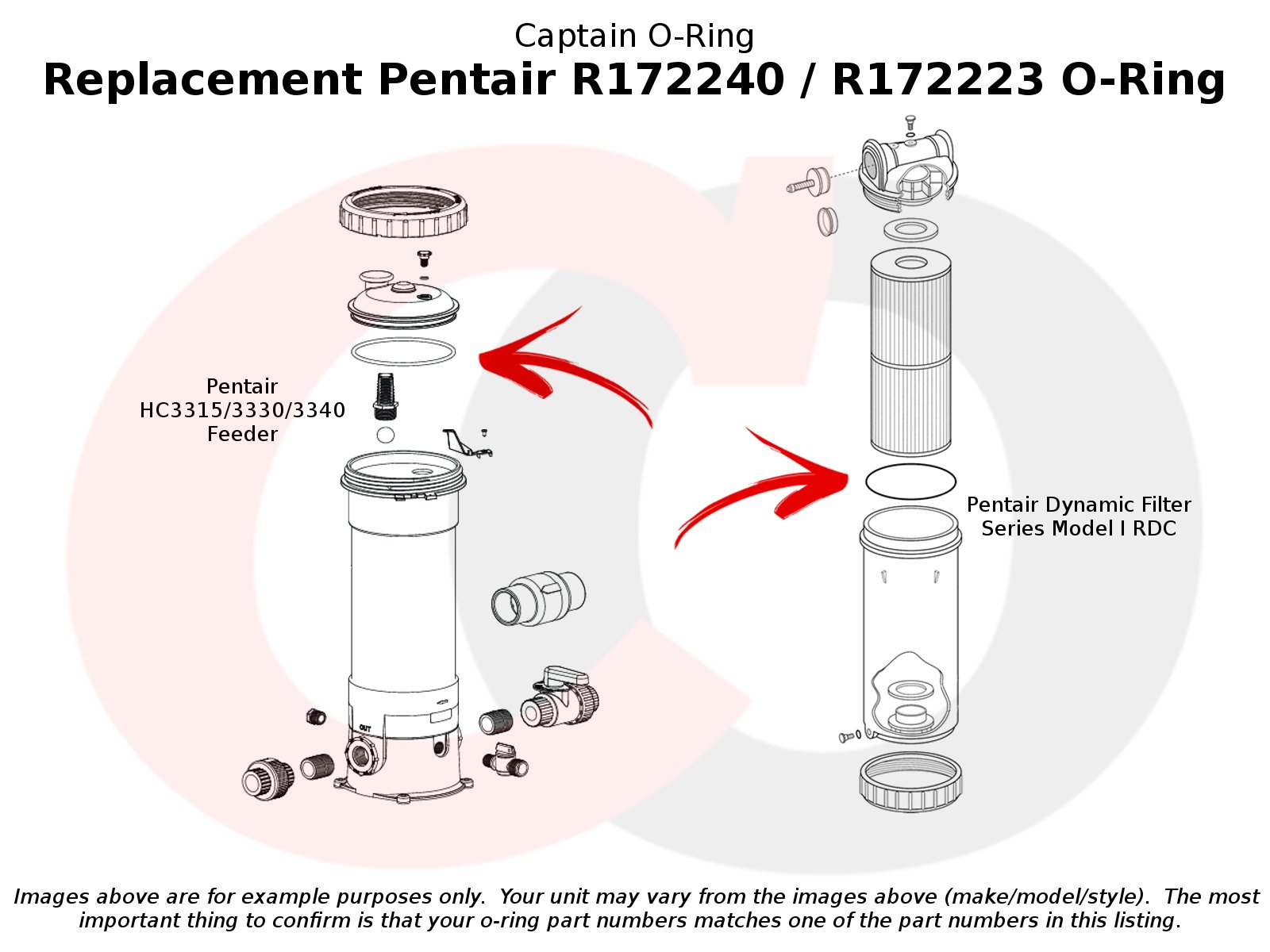 Captain O-Ring
Replacement Pentair R172240 / R172223 O-Ring

Pentair
HC3315/3330/3340
Feeder

OUT

Pentair Dynamic Filter
Series Model I RDC

Images above are for example purposes only. Your unit may vary from the images above (make/model/style). The most important thing to confirm is that your o-ring part numbers matches one of the part numbers in this listing.