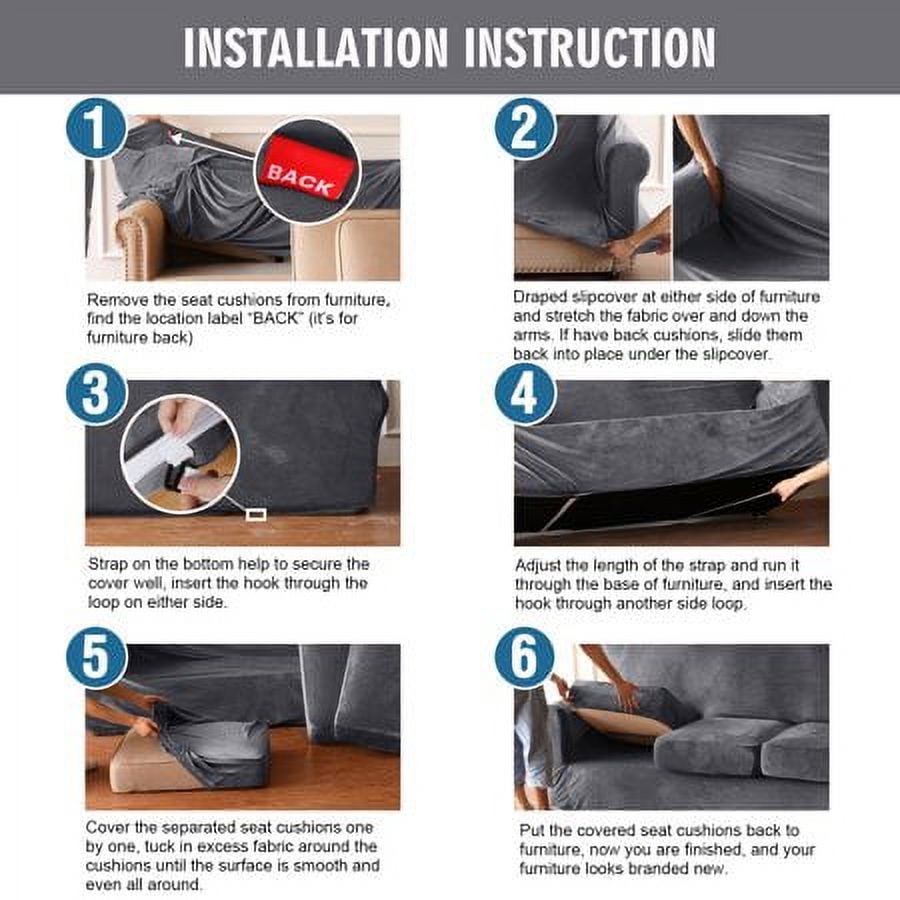 INSTALLATION INSTRUCTION

1

BACK

Remove the seat cushions from furniture, find the location label "BACK" (it's for furniture back)

2

Draped slipcover at either side of furniture and stretch the fabric over and down the arms. If have back cushions, slide them back into place under the slipcover.

3

Strap on the bottom help to secure the cover well, insert the hook through the loop on either side.

4

Adjust the length of the strap and run it through the base of furniture, and insert the hook through another side loop.

5

Cover the separated seat cushions one by one, tuck in excess fabric around the cushions until the surface is smooth and even all around.

6

Put the covered seat cushions back to furniture, now you are finished, and your furniture looks branded new.