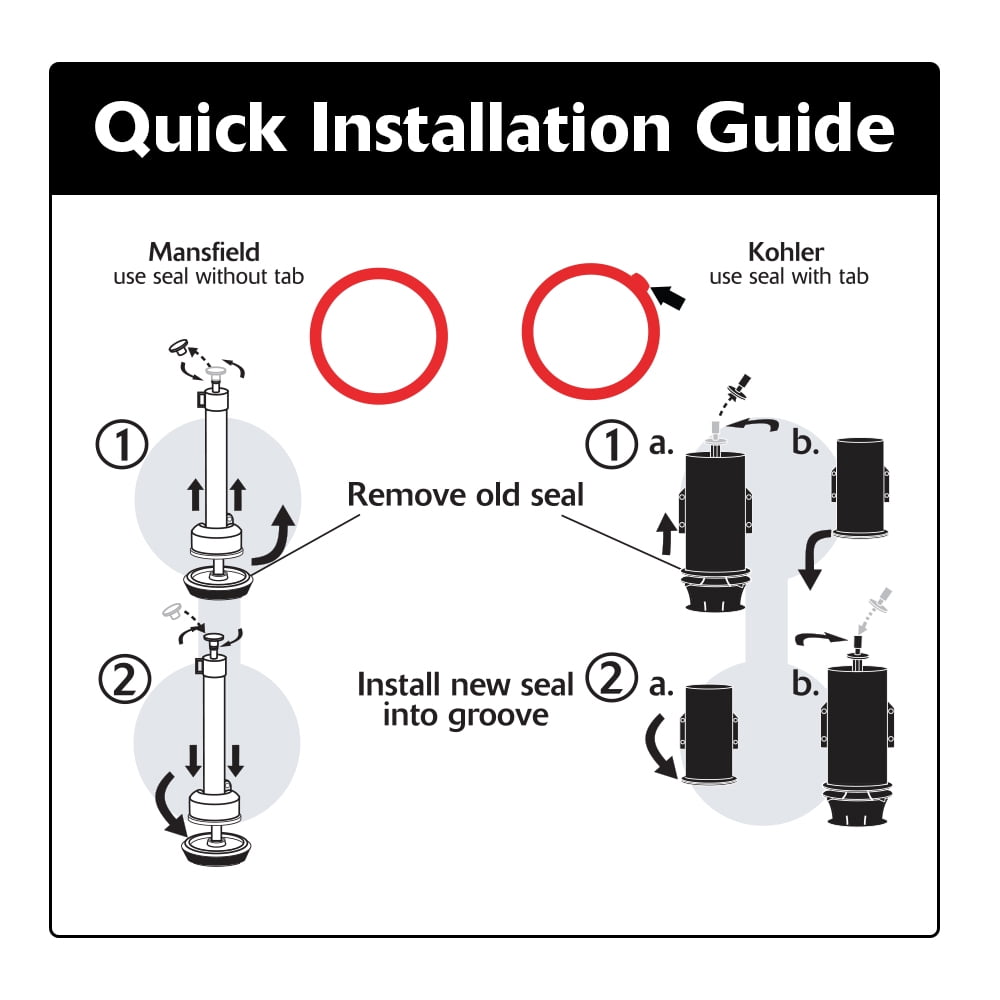 Quick Installation Guide

Mansfield
use seal without tab

Kohler
use seal with tab

①

① a.

b.

Remove old seal

②

Install new seal into groove

② a.

b.