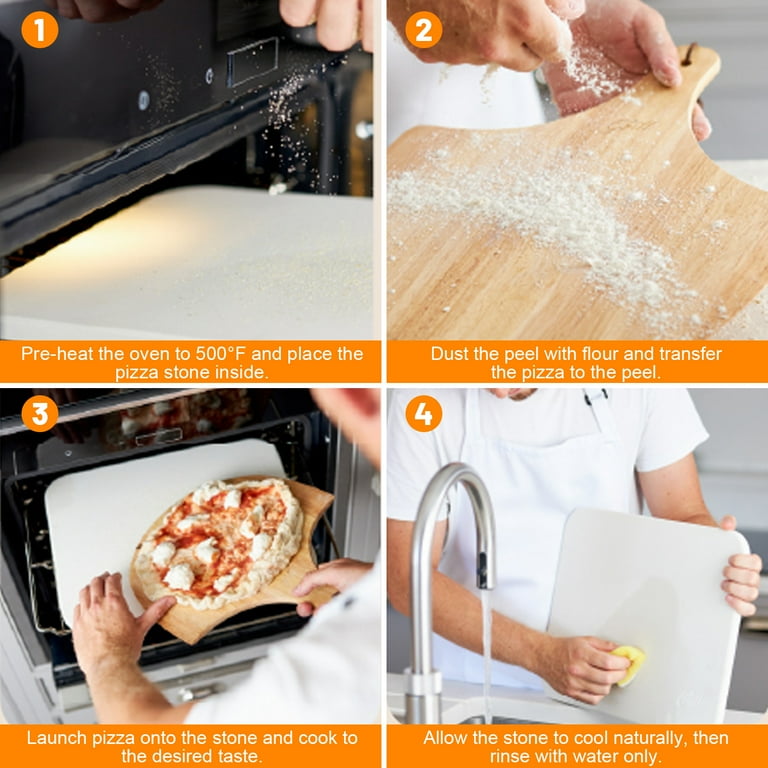 1

Pre-heat the oven to 500°F and place the pizza stone inside.

2

Dust the peel with flour and transfer the pizza to the peel.

3

Launch pizza onto the stone and cook to the desired taste.

4

Allow the stone to cool naturally, then rinse with water only.